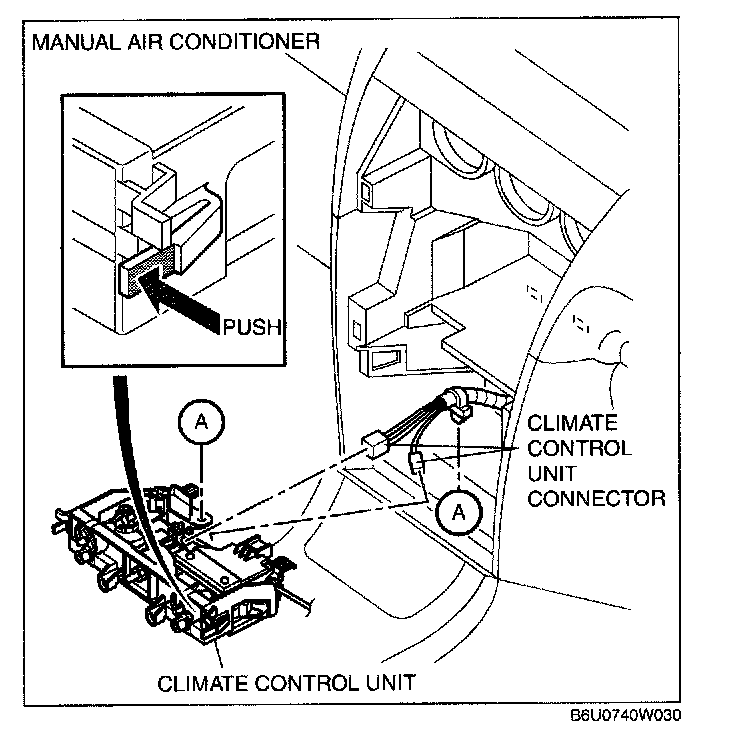 MANUAL AIR CONDITIONER

PUSH

A

CLIMATE CONTROL UNIT CONNECTOR

A

CLIMATE CONTROL UNIT

B6U0740W030