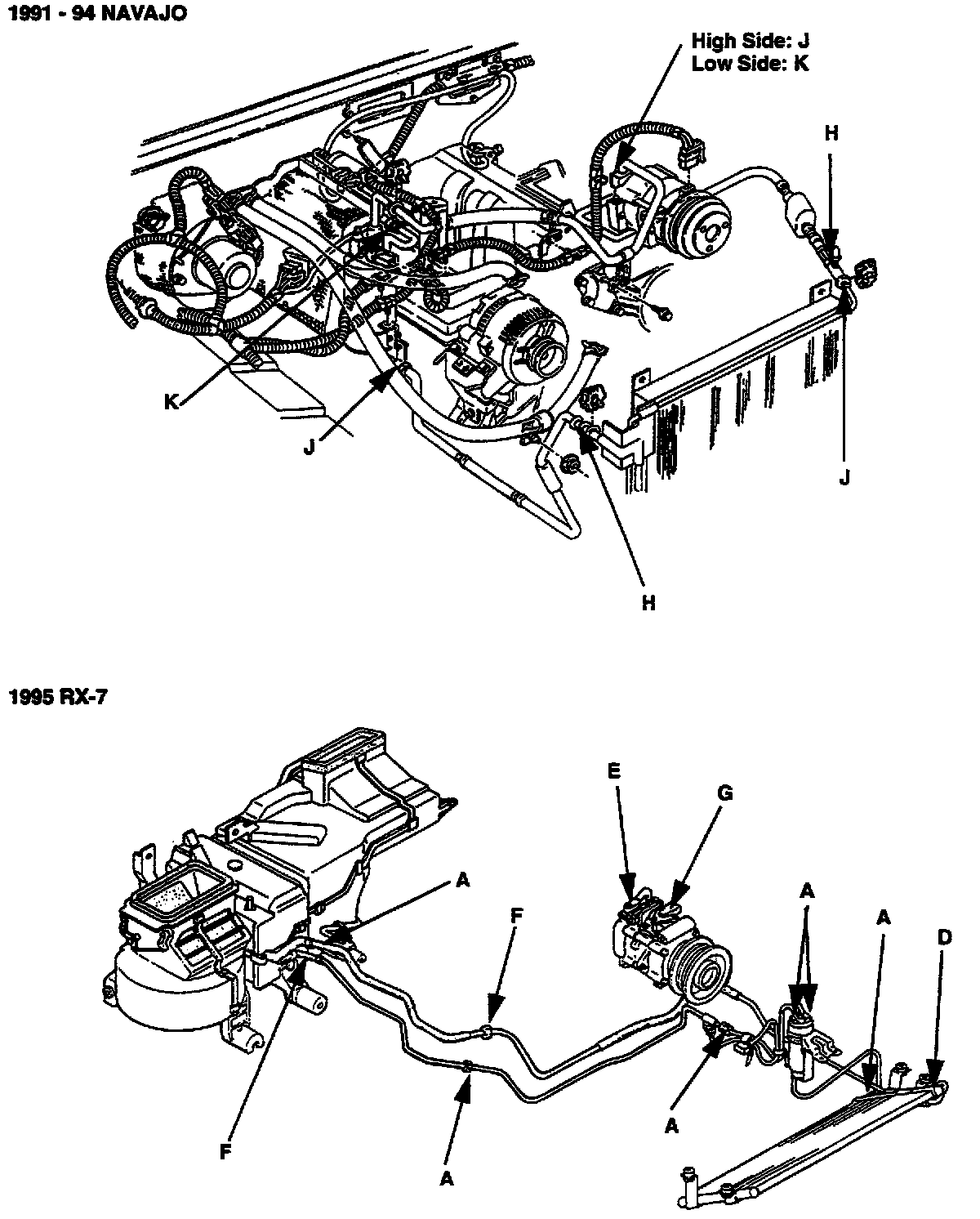 1991 - 94 NAVAJO

High Side: J
Low Side: K

H

K

J

J

H

1995 RX-7

E

G

A

F

A

A

D

F

A

A