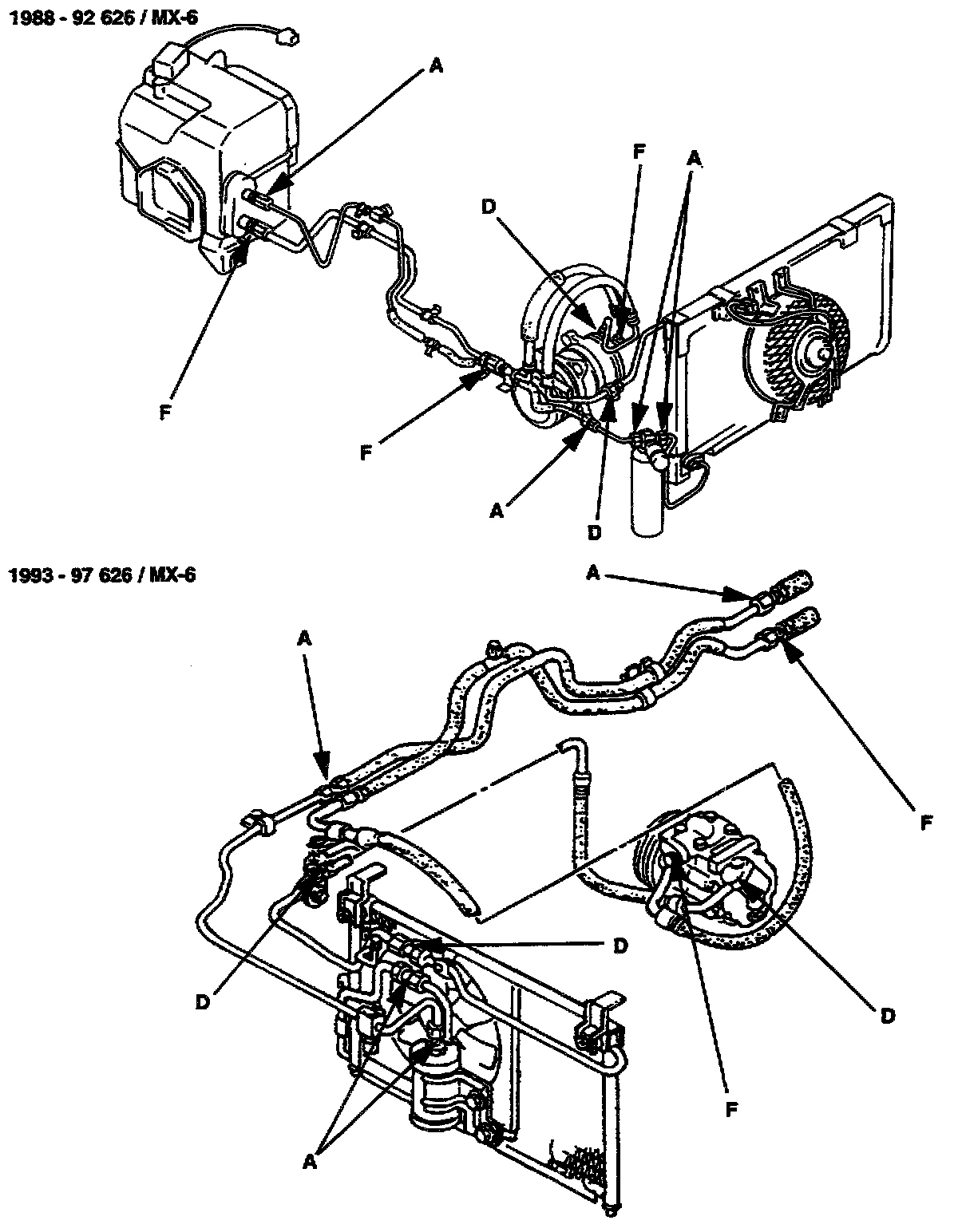 1988 - 92 626 / MX-6

A
F
A
D
F
F
A
D

1993 - 97 626 / MX-6

A
A
F
D
D
D
F
A