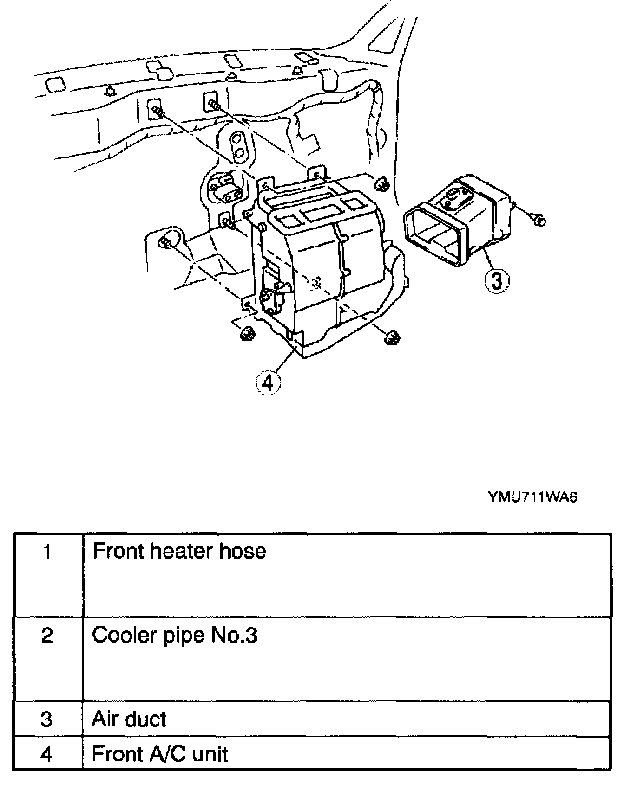 3

4

YMU711WA6

| 1 | Front heater hose |
|---|---|
| 2 | Cooler pipe No.3 |
| 3 | Air duct |
| 4 | Front A/C unit |