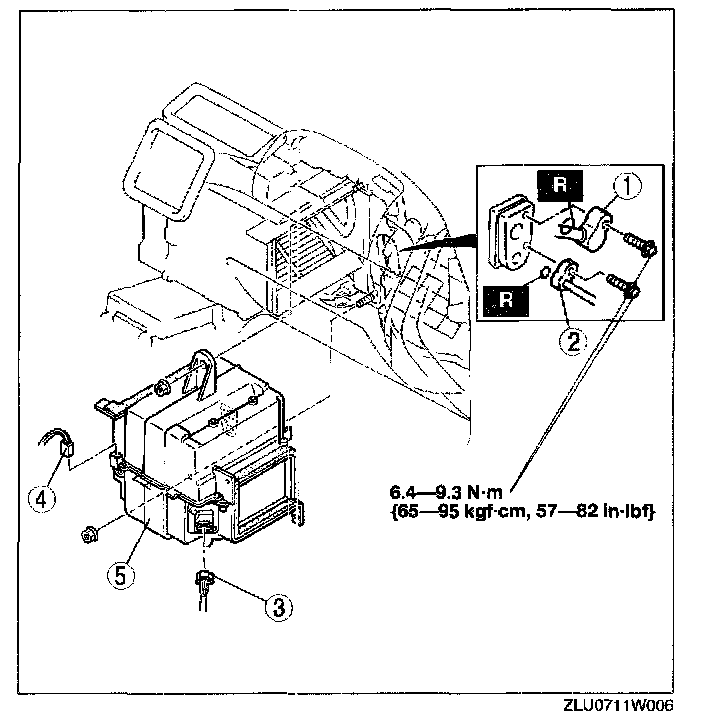 R

1

R

2

4

5

3

6.4—9.3 N·m
{65—95 kgf·cm, 57—82 in·lbf}

ZLU0711W006