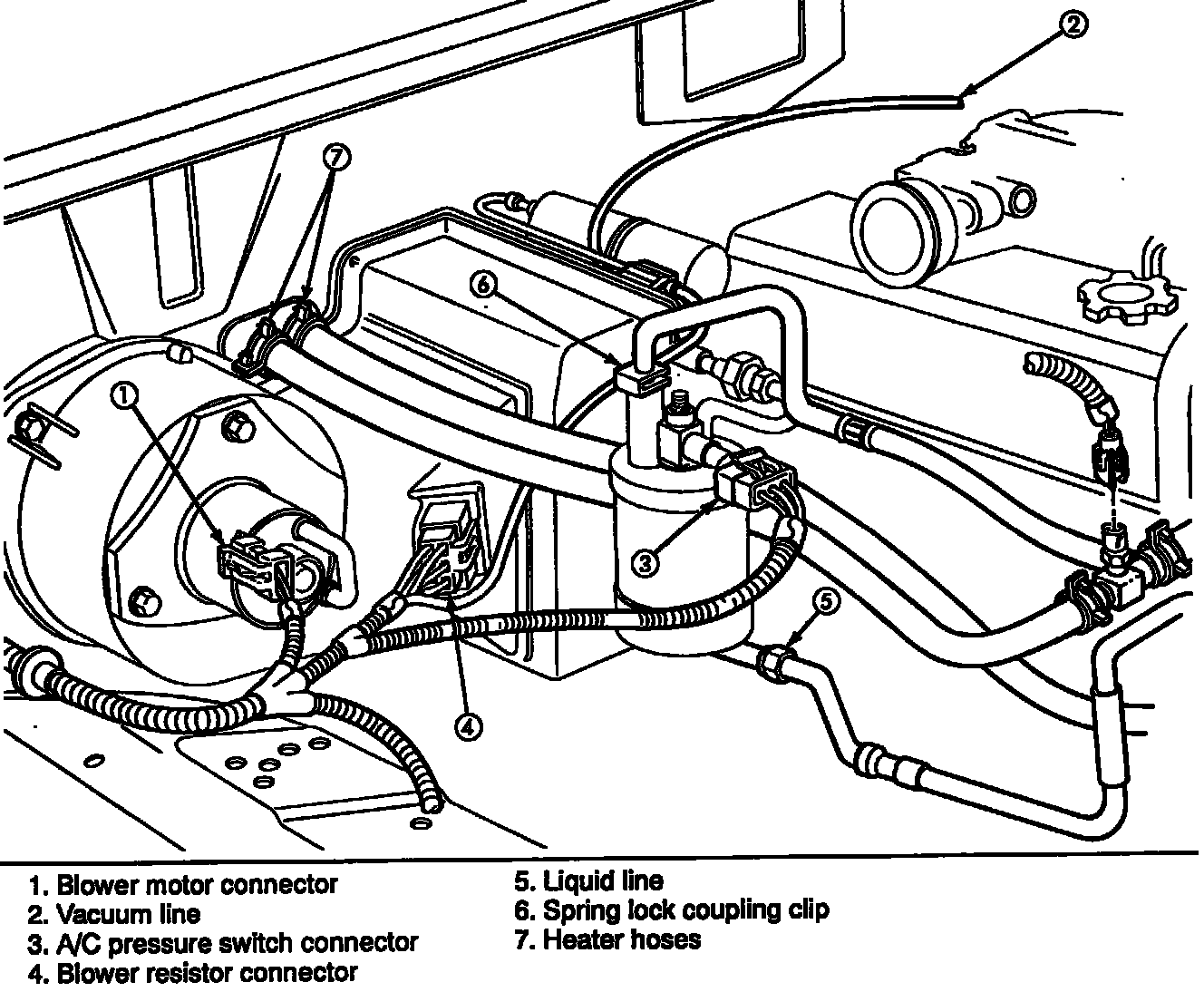 2
7
6
1
3
5
4

1. Blower motor connector
2. Vacuum line
3. A/C pressure switch connector
4. Blower resistor connector

5. Liquid line
6. Spring lock coupling clip
7. Heater hoses