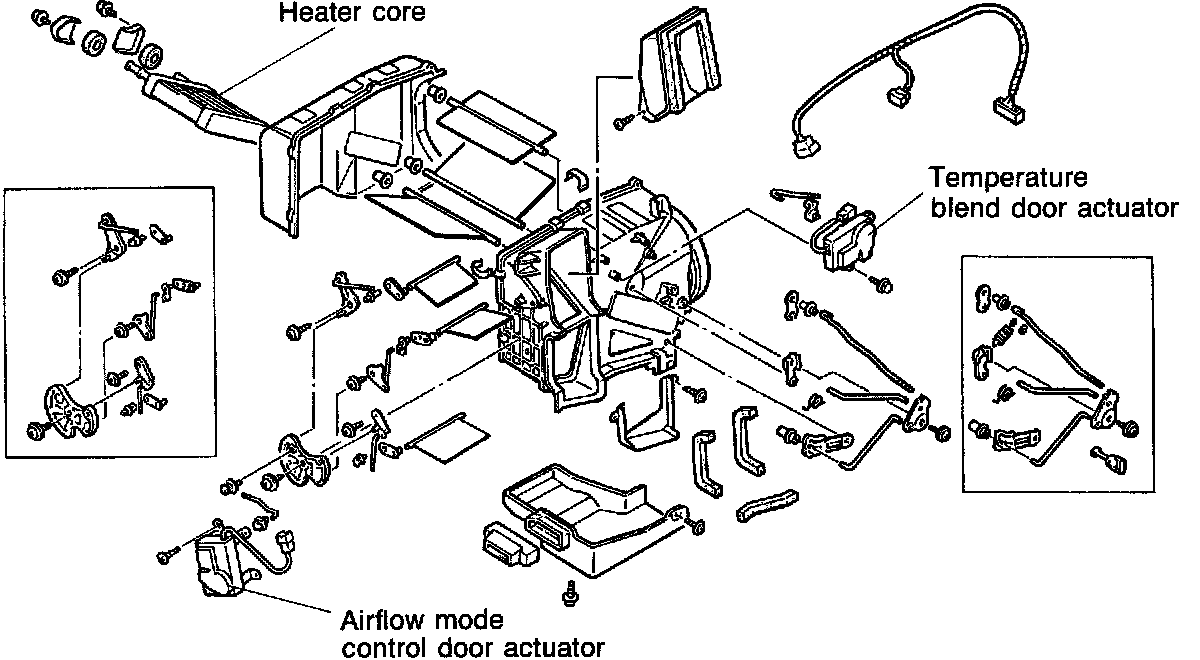 Heater core

Temperature blend door actuator

Airflow mode control door actuator