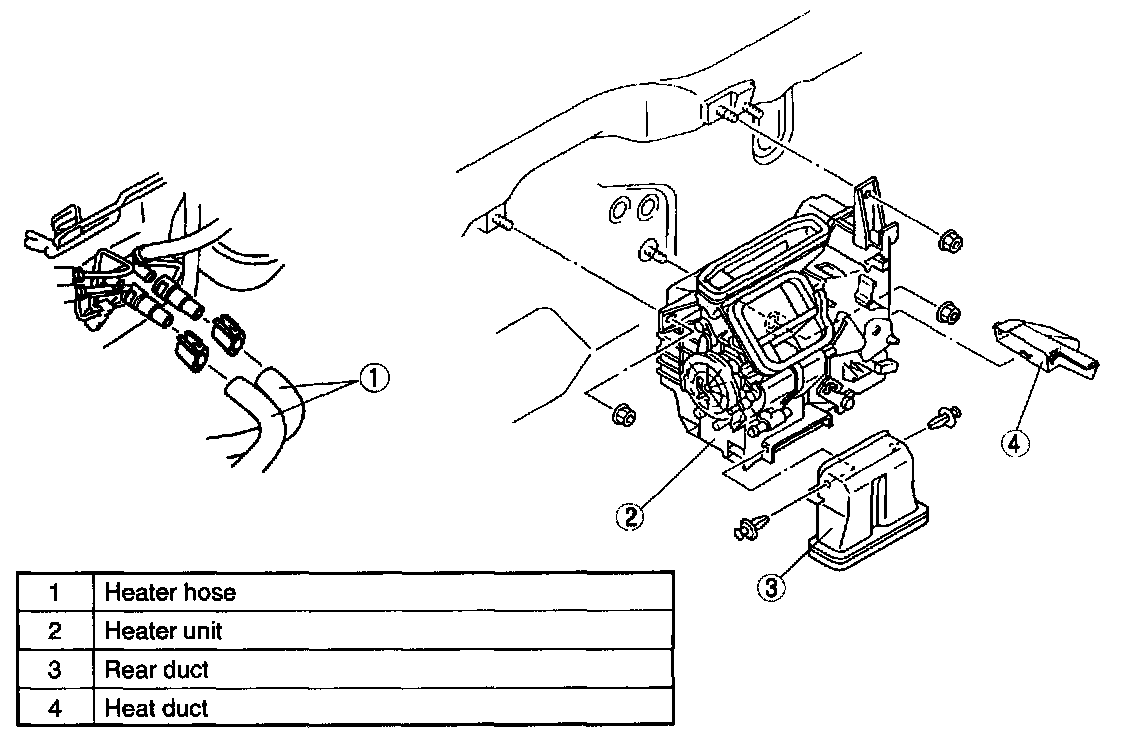 1

4

2

3

| 1 | Heater hose |
|---|---|
| 2 | Heater unit |
| 3 | Rear duct |
| 4 | Heat duct |