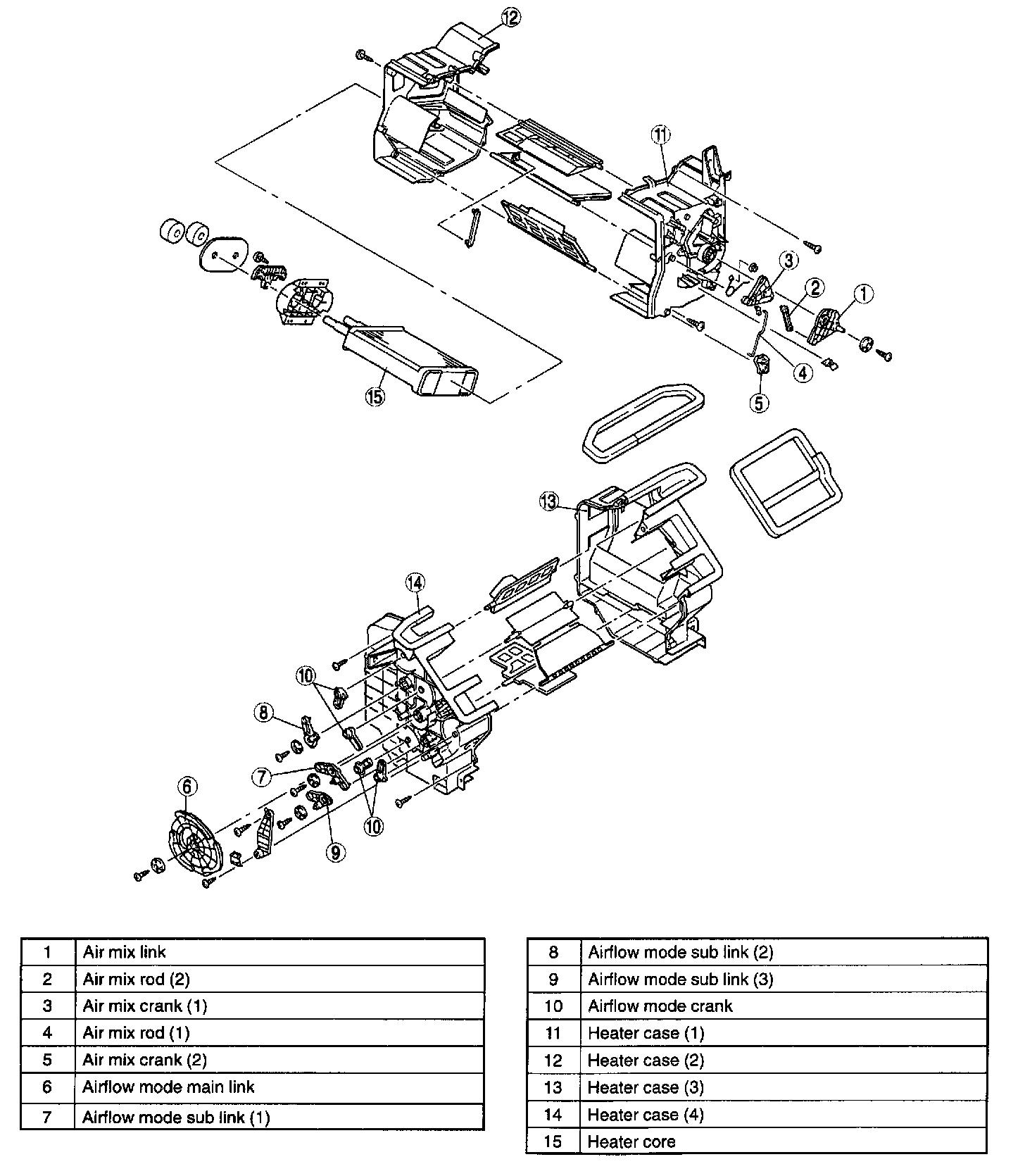 12
11
3
2
1
4
5
15
13
14
10
8
7
6
10
9

| 1 | Air mix link |
|---|---|
| 2 | Air mix rod (2) |
| 3 | Air mix crank (1) |
| 4 | Air mix rod (1) |
| 5 | Air mix crank (2) |
| 6 | Airflow mode main link |
| 7 | Airflow mode sub link (1) |

| 8 | Airflow mode sub link (2) |
|---|---|
| 9 | Airflow mode sub link (3) |
| 10 | Airflow mode crank |
| 11 | Heater case (1) |
| 12 | Heater case (2) |
| 13 | Heater case (3) |
| 14 | Heater case (4) |
| 15 | Heater core |