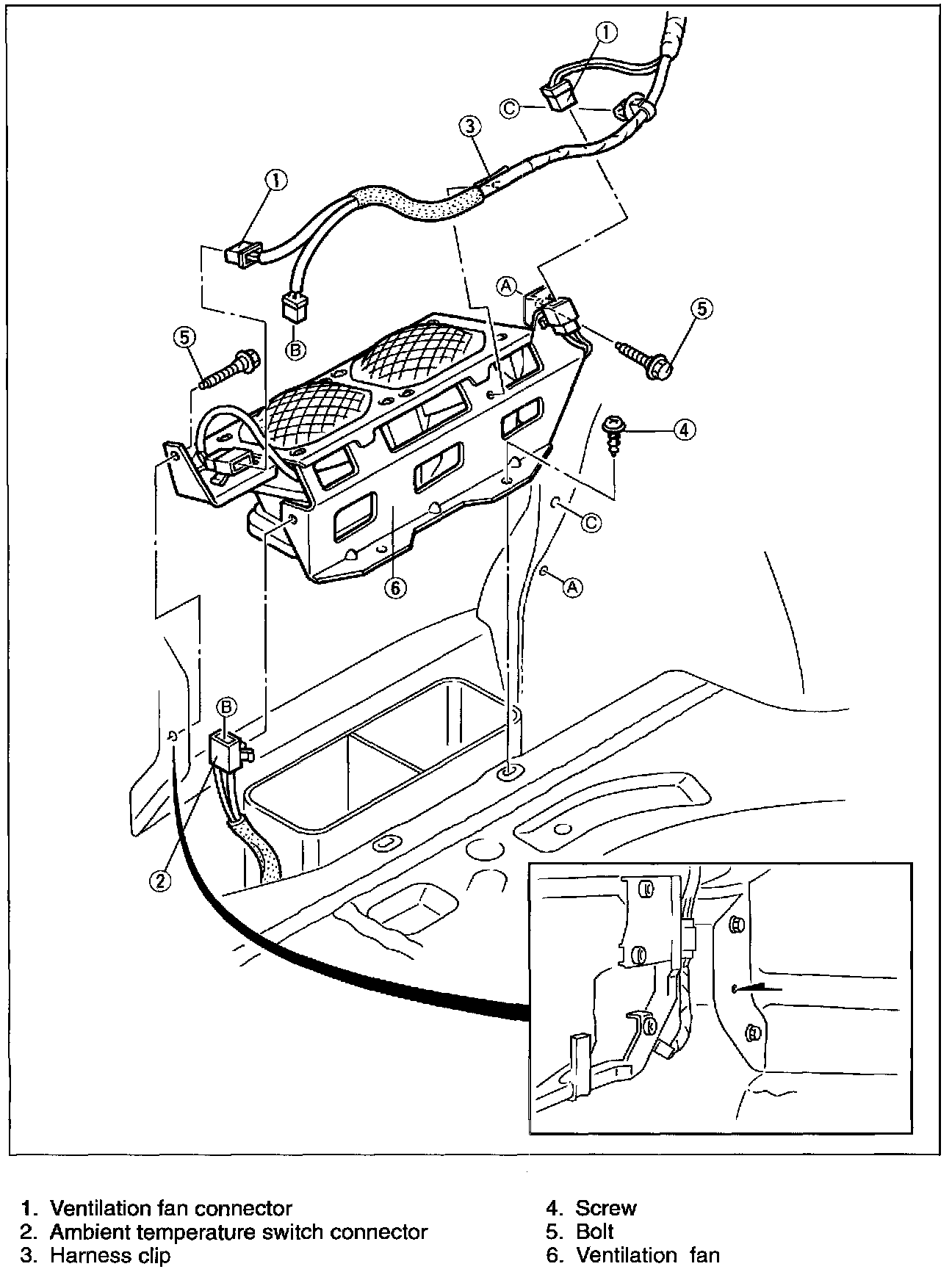 1
C
3
1
A
5
B
5
4
C
6
A
B
2

1. Ventilation fan connector
2. Ambient temperature switch connector
3. Harness clip

4. Screw
5. Bolt
6. Ventilation fan