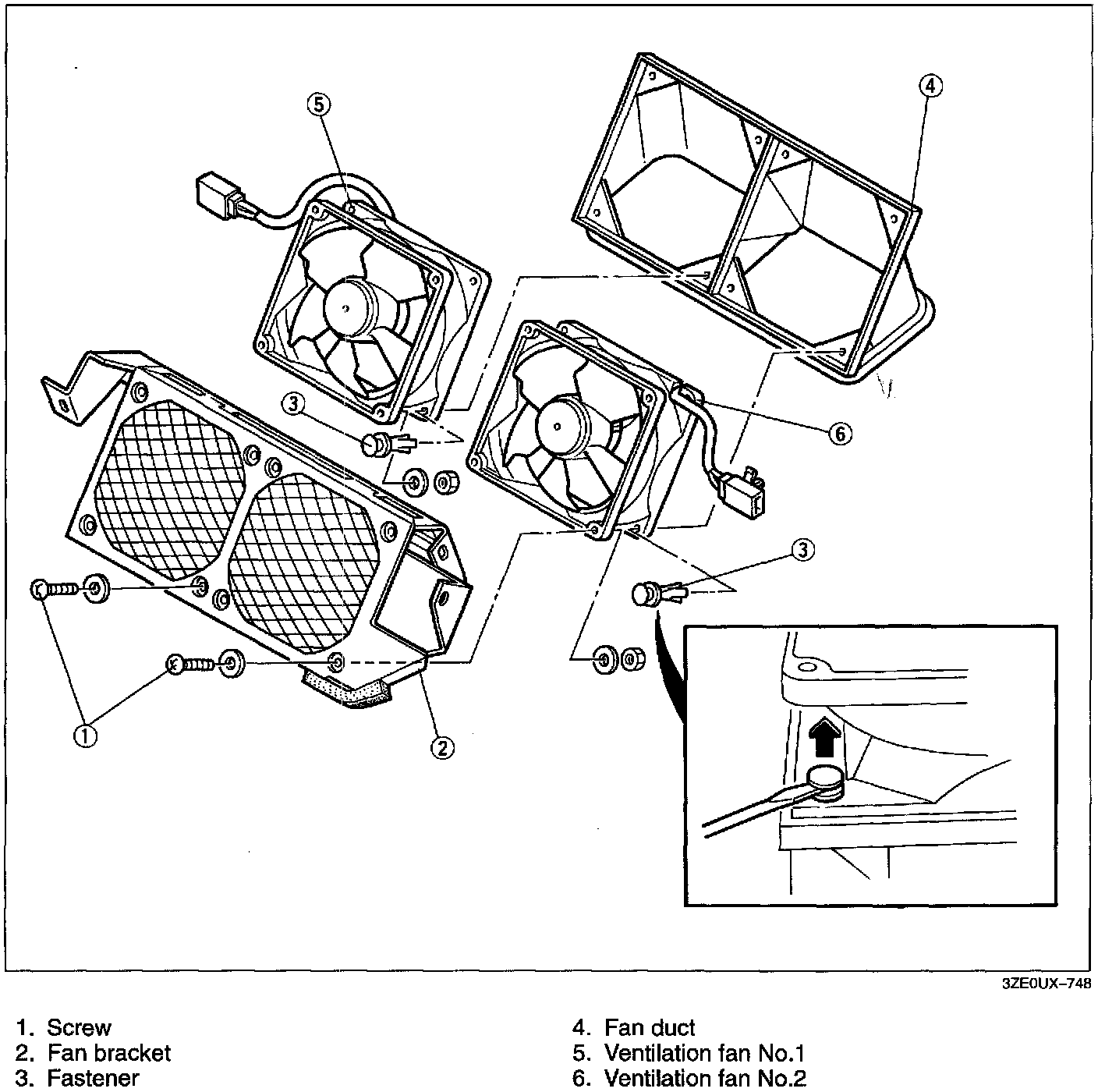 5
4
3
6
3
1
2
3ZE0UX–748

1. Screw
2. Fan bracket
3. Fastener

4. Fan duct
5. Ventilation fan No.1
6. Ventilation fan No.2