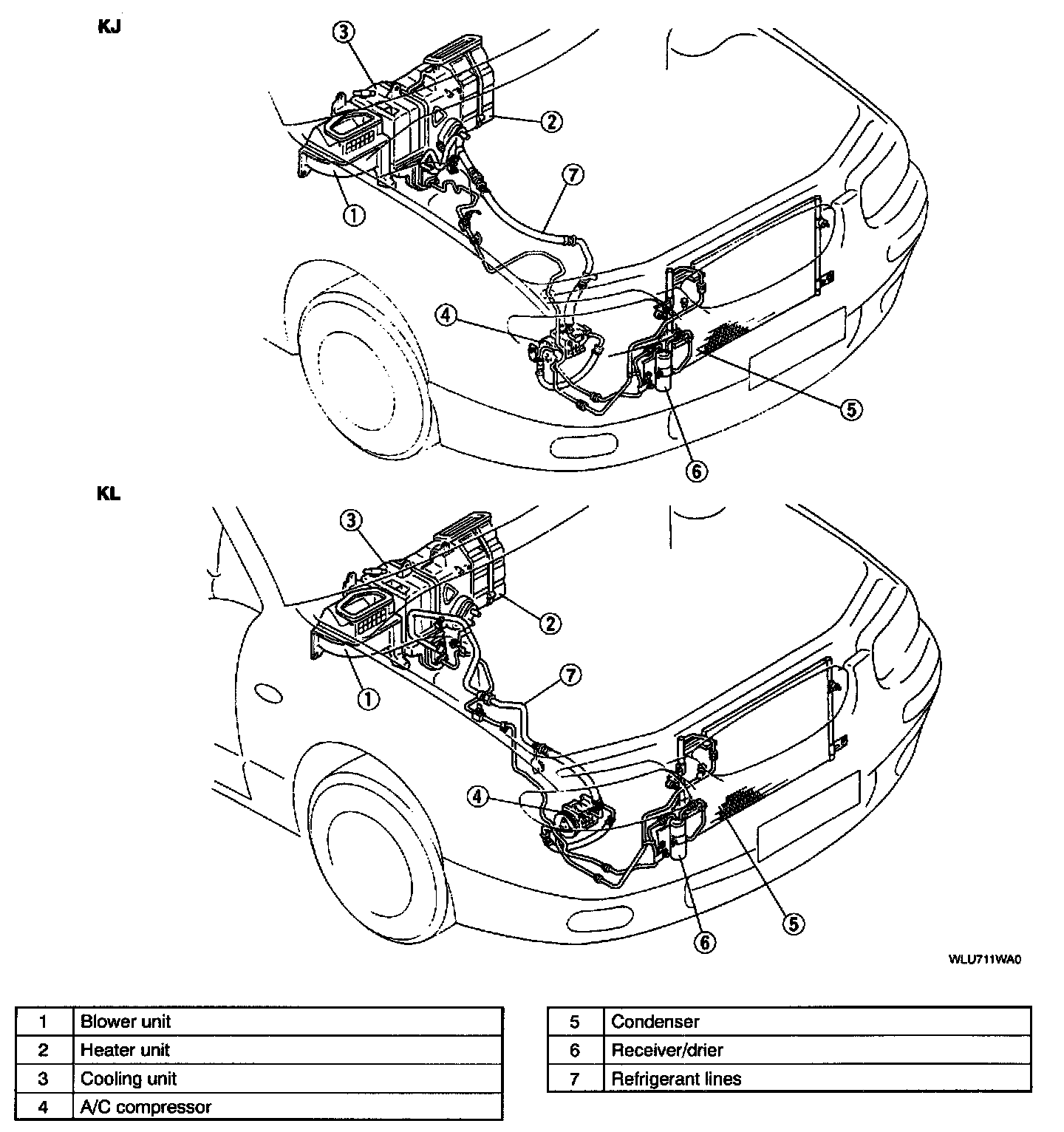 KJ

3
2
7
1
4
5
6

KL

3
2
7
1
4
5
6

WLU711WA0

| 1 | Blower unit |
|---|---|
| 2 | Heater unit |
| 3 | Cooling unit |
| 4 | A/C compressor |

| 5 | Condenser |
|---|---|
| 6 | Receiver/drier |
| 7 | Refrigerant lines |