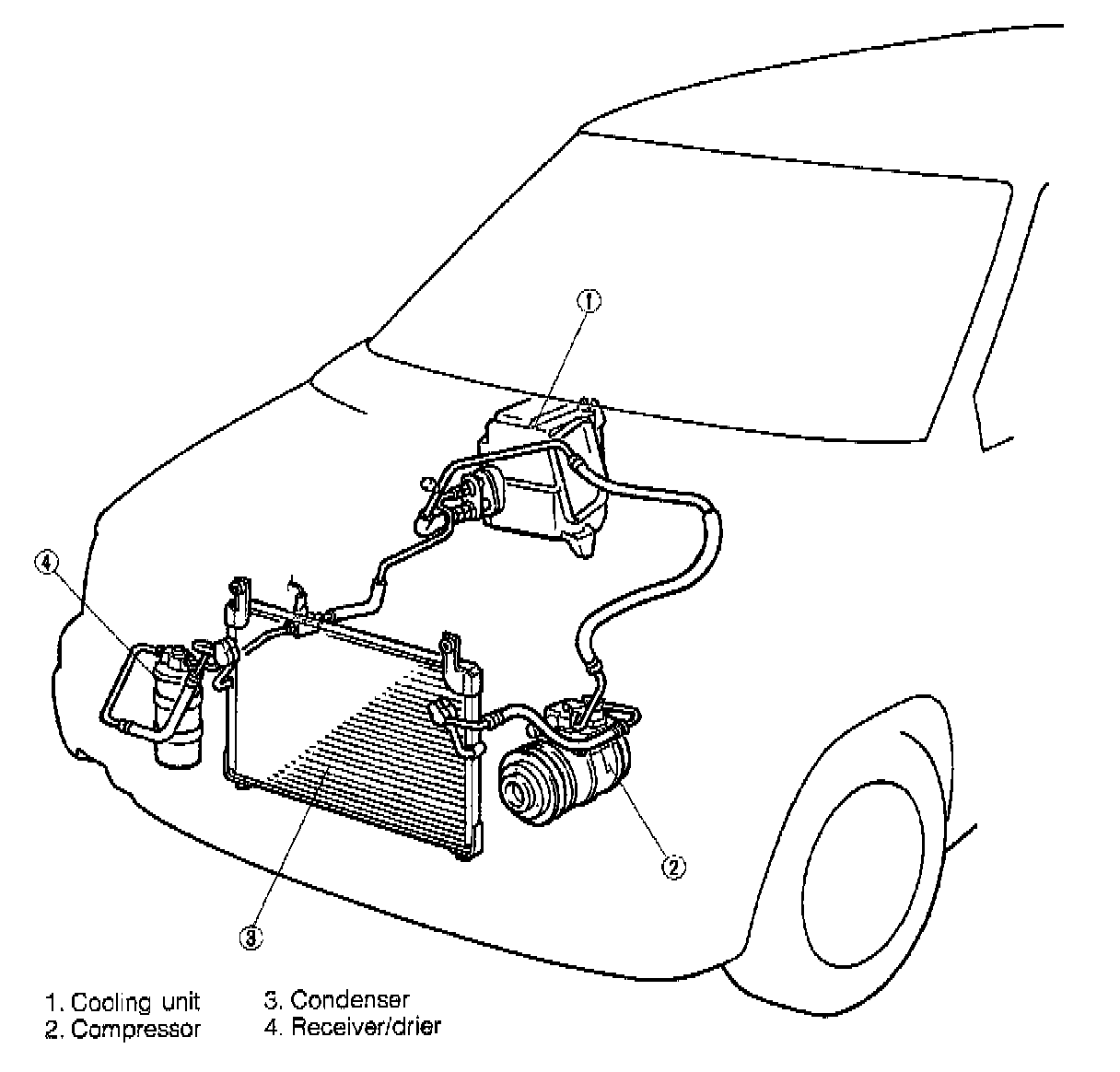 1
4
2
3

1. Cooling unit
2. Compressor
3. Condenser
4. Receiver/drier