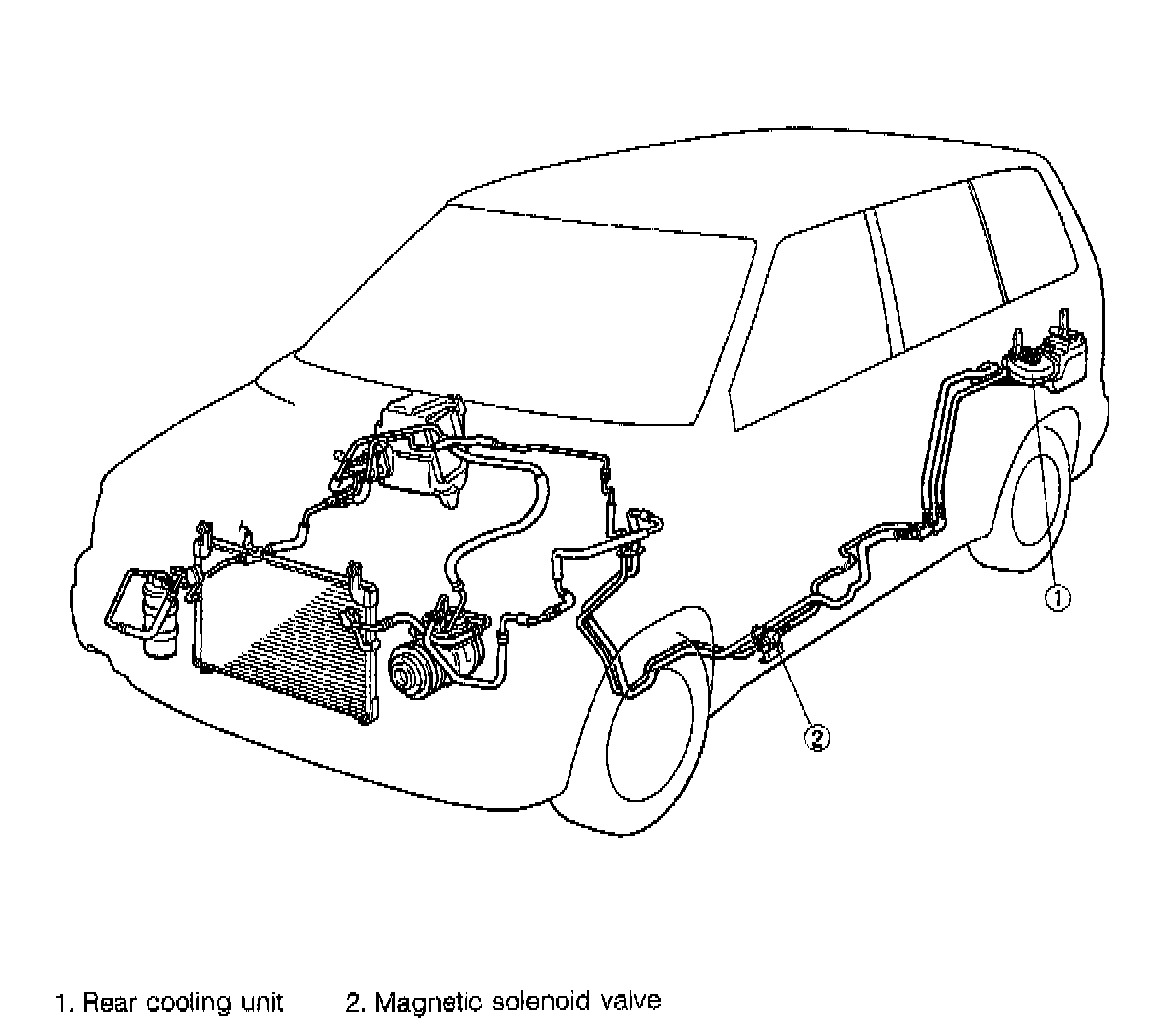 ①

②

1. Rear cooling unit 2. Magnetic solenoid valve