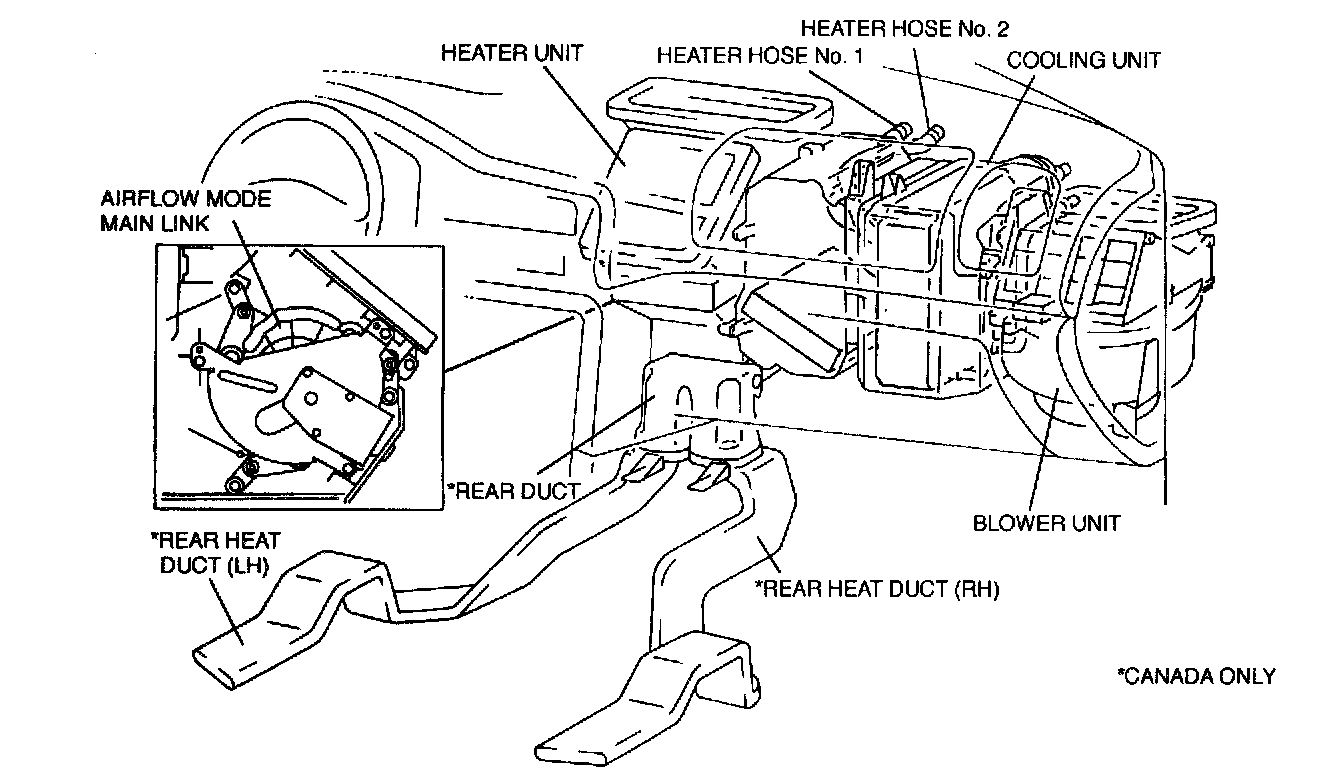 HEATER HOSE No. 2
HEATER UNIT
HEATER HOSE No. 1
COOLING UNIT
AIRFLOW MODE MAIN LINK
*REAR DUCT
BLOWER UNIT
*REAR HEAT DUCT (LH)
*REAR HEAT DUCT (RH)
*CANADA ONLY