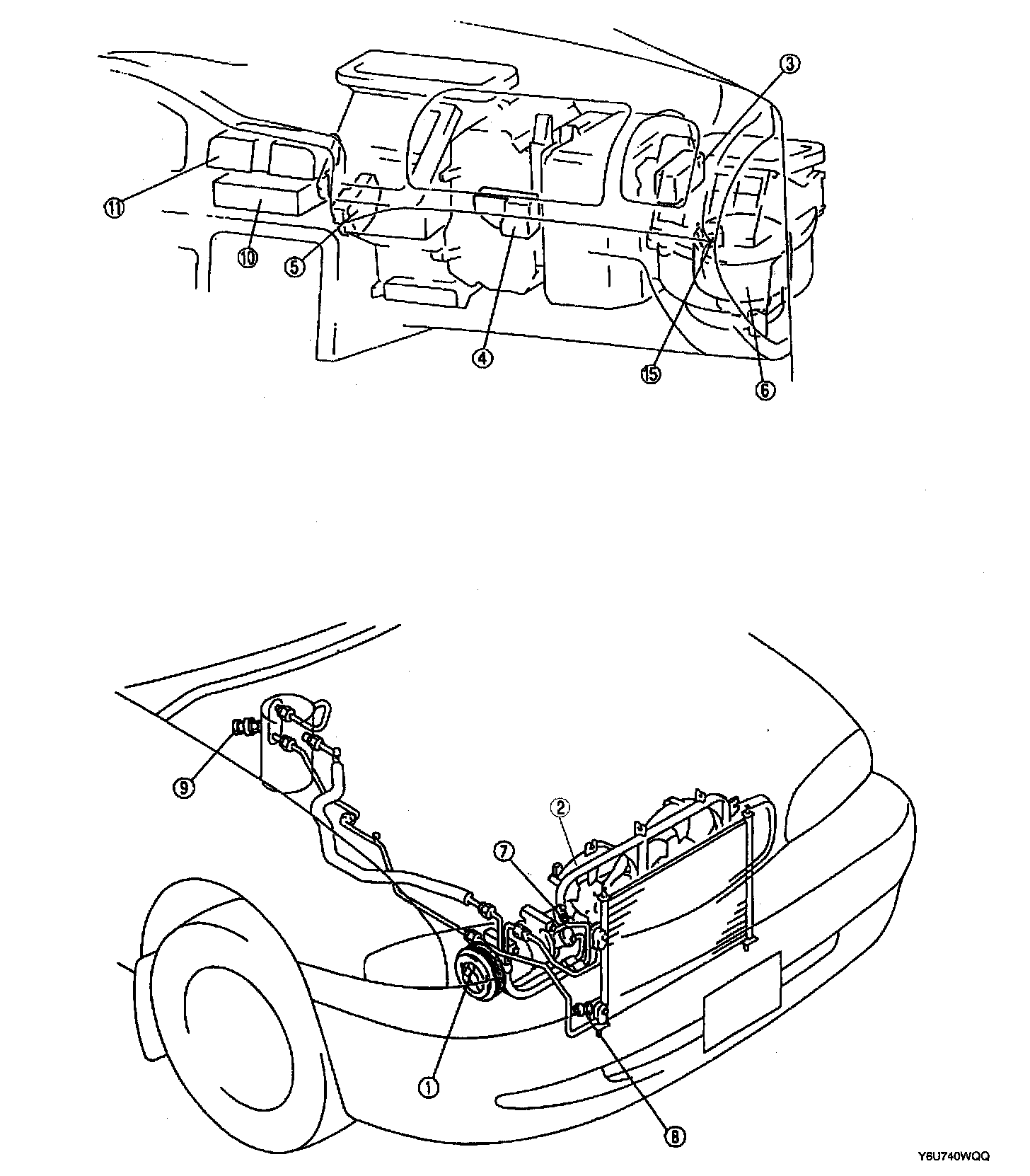 3
11
10
5
4
15
6
9
2
7
1
8
Y6U740WQQ