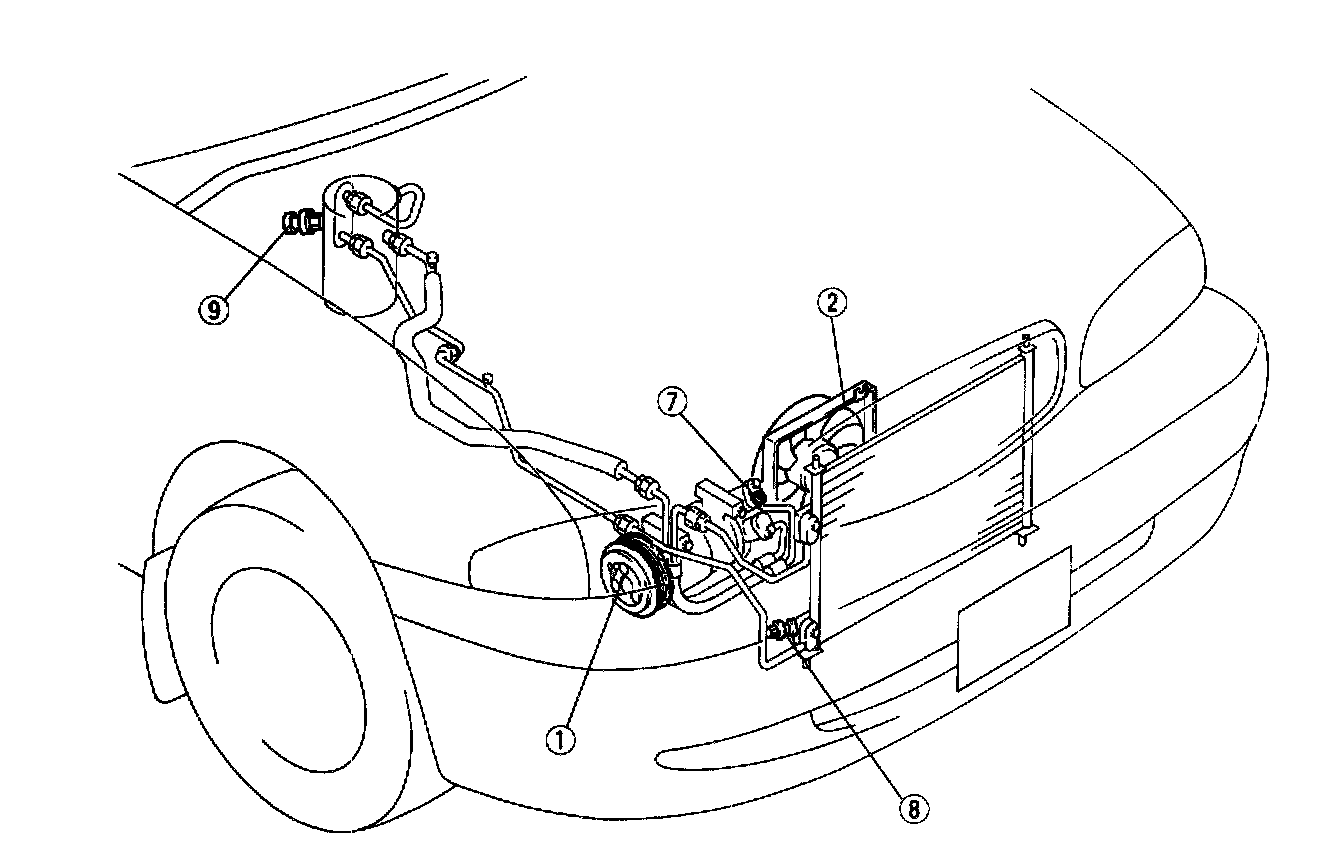 9
2
7
1
8