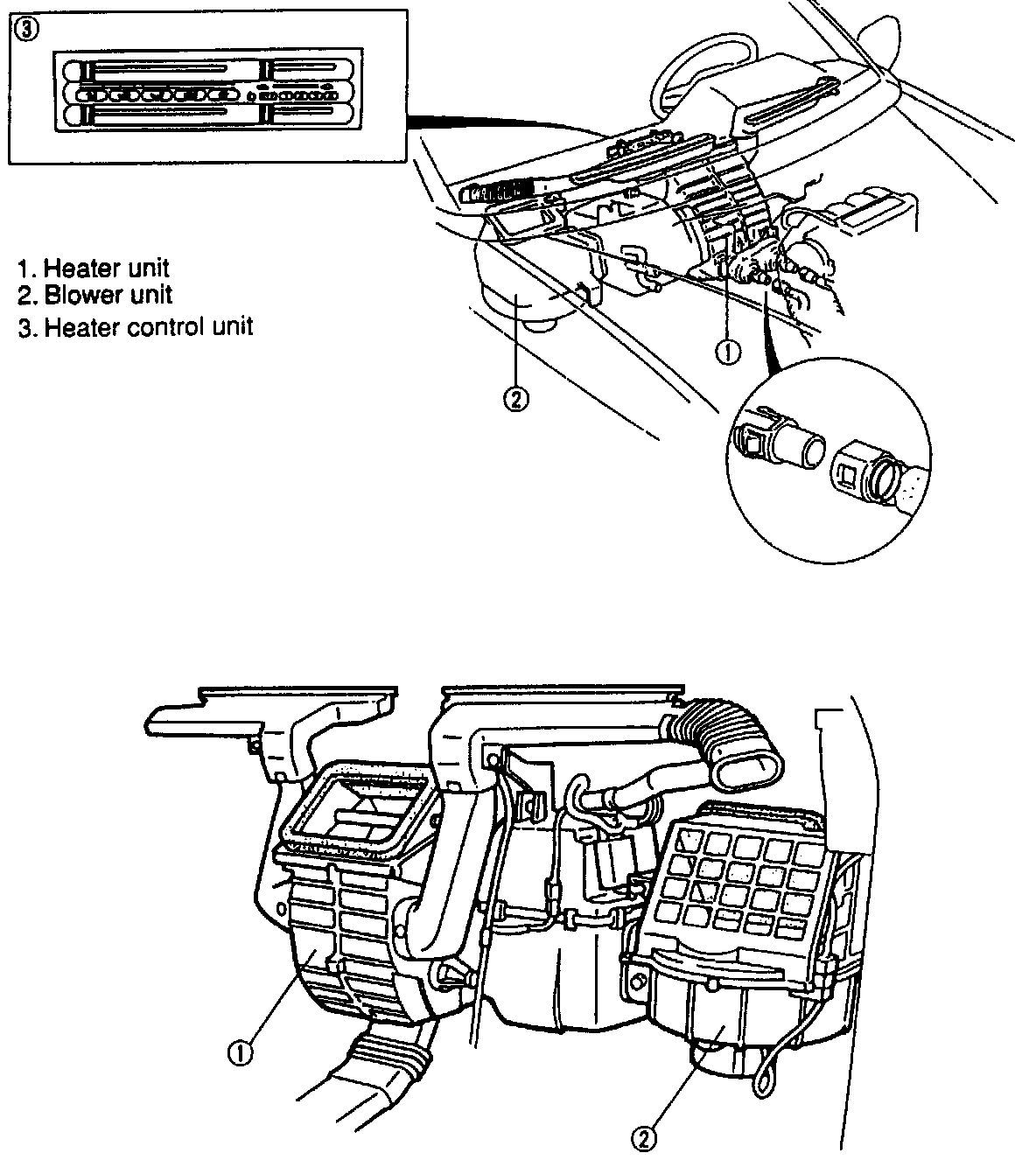 ③

1. Heater unit
2. Blower unit
3. Heater control unit

①

②

①

②