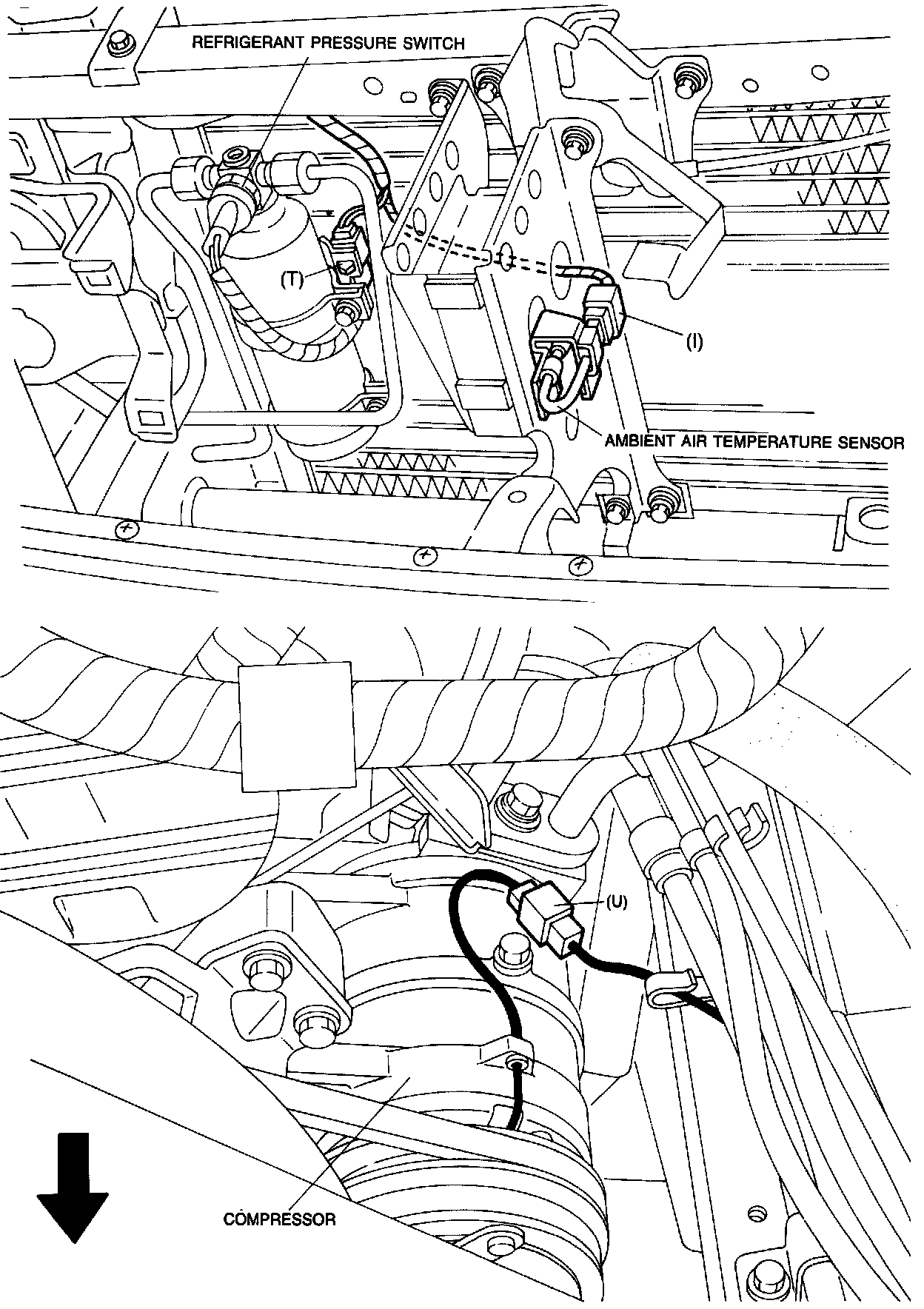 REFRIGERANT PRESSURE SWITCH

(T)

(I)

AMBIENT AIR TEMPERATURE SENSOR

(U)

COMPRESSOR