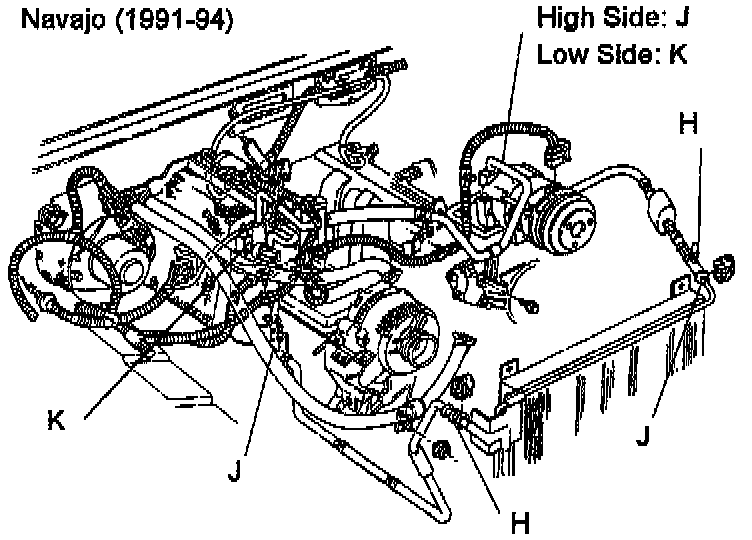 Navajo (1991-94)

High Side: J
Low Side: K

H

K

J

J

H