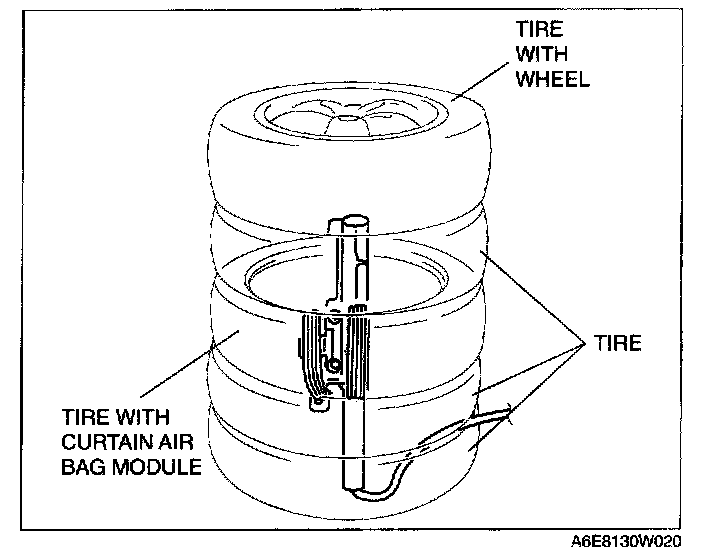 TIRE WITH WHEEL

TIRE

TIRE WITH CURTAIN AIR BAG MODULE

A6E8130W020