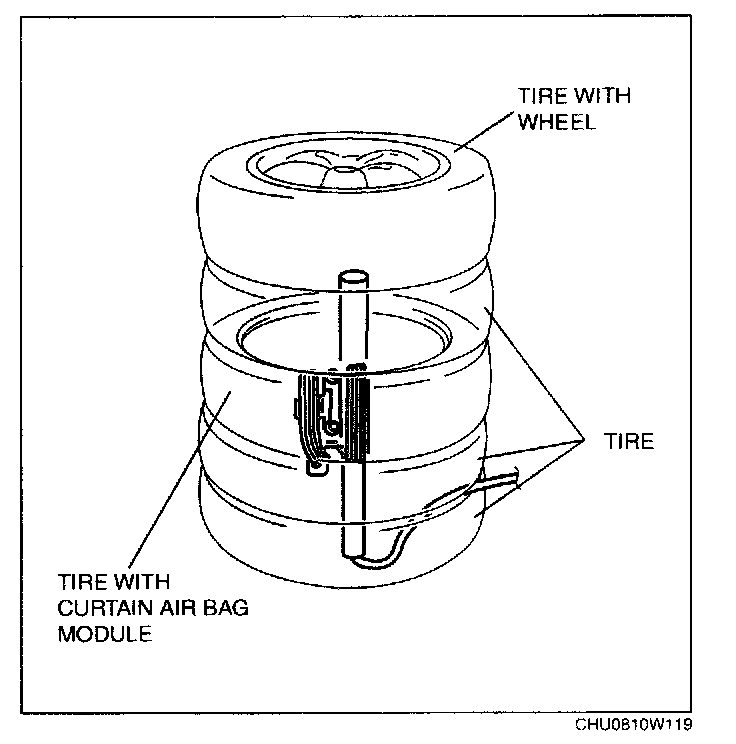 TIRE WITH
WHEEL

TIRE

TIRE WITH
CURTAIN AIR BAG
MODULE

CHU0810W119