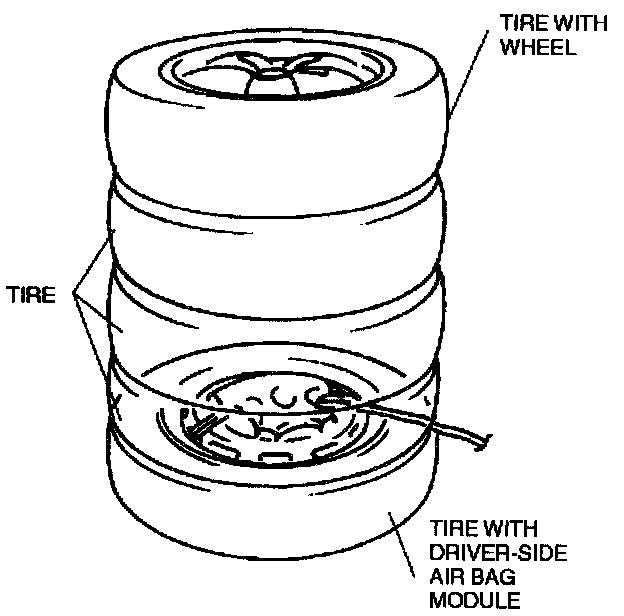 TIRE WITH WHEEL

TIRE

TIRE WITH DRIVER-SIDE AIR BAG MODULE