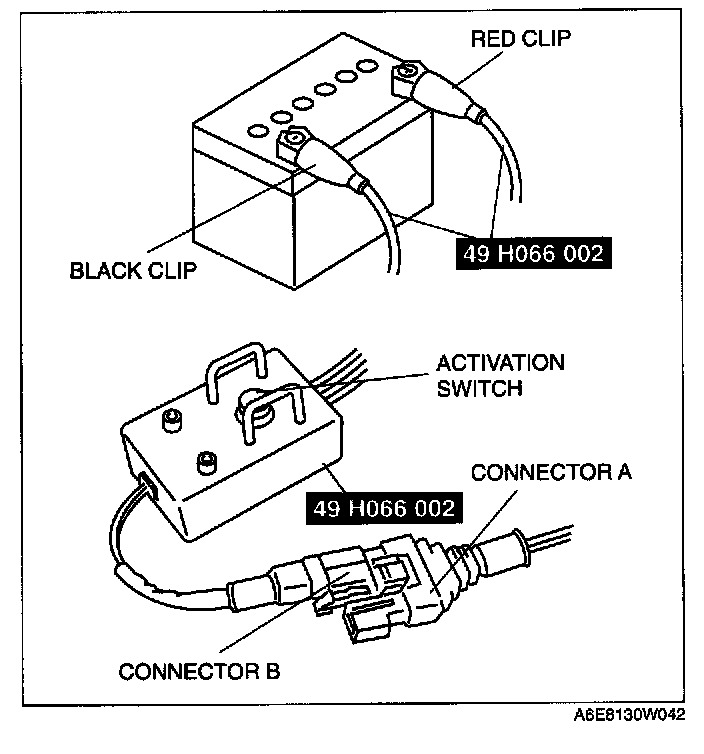 RED CLIP

BLACK CLIP

49 H066 002

ACTIVATION SWITCH

CONNECTOR A

49 H066 002

CONNECTOR B

A6E8130W042