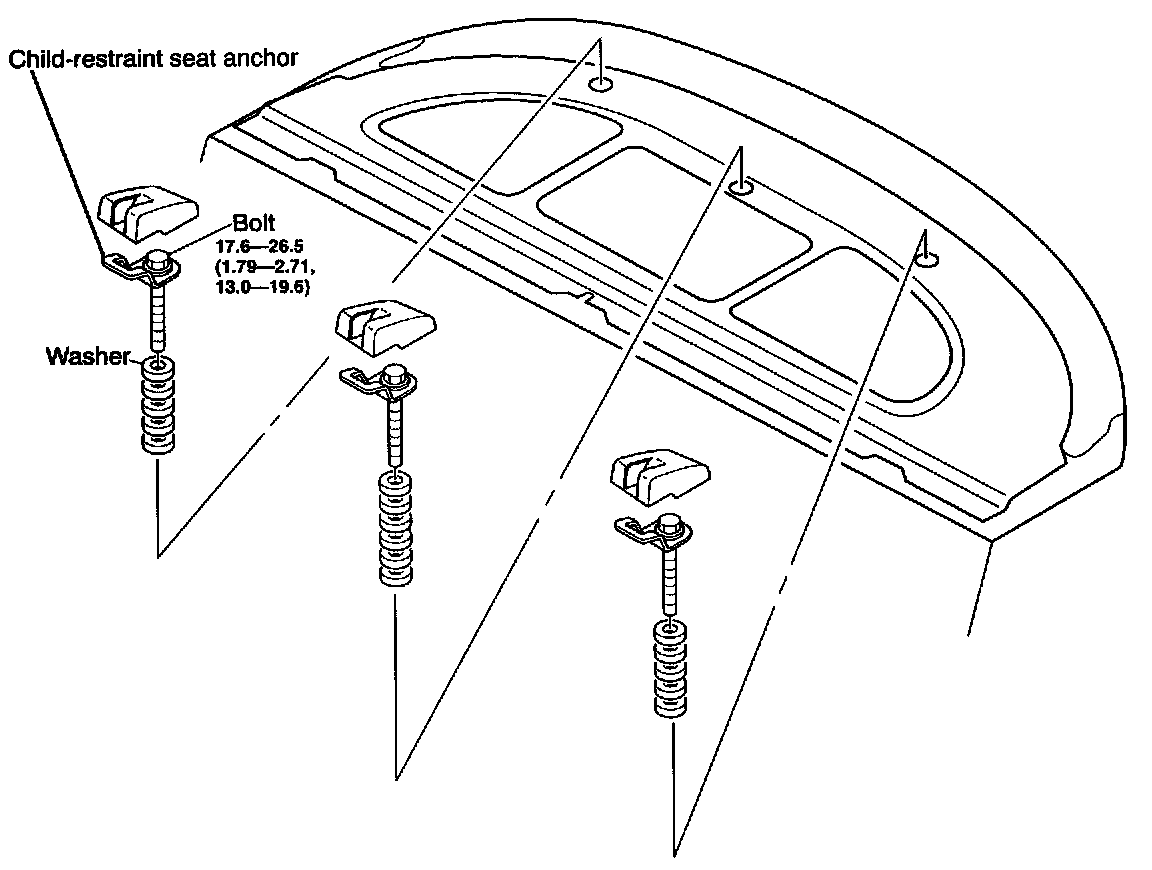 Child-restraint seat anchor

Bolt
17.6—26.5
(1.79—2.71,
13.0—19.5)

Washer