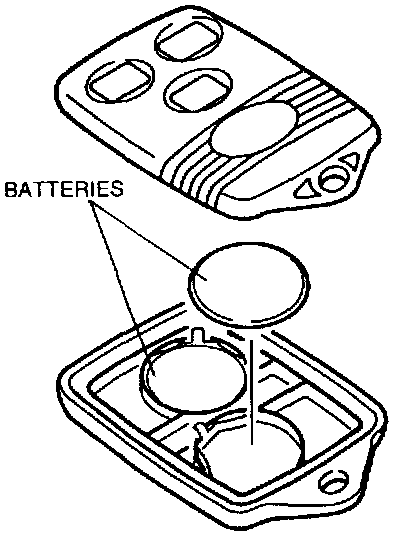 BATTERIES