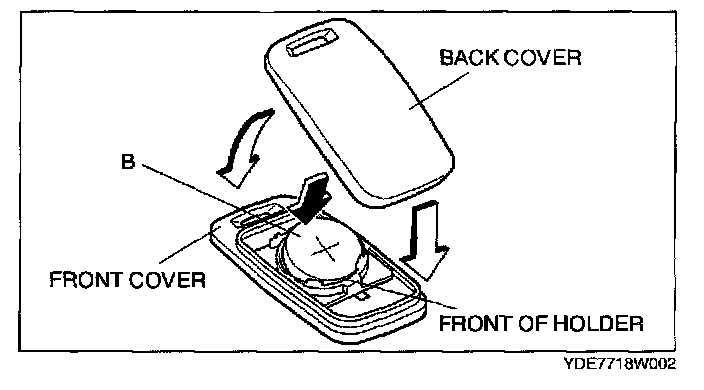 BACK COVER

B

FRONT COVER

FRONT OF HOLDER

YDE7718W002