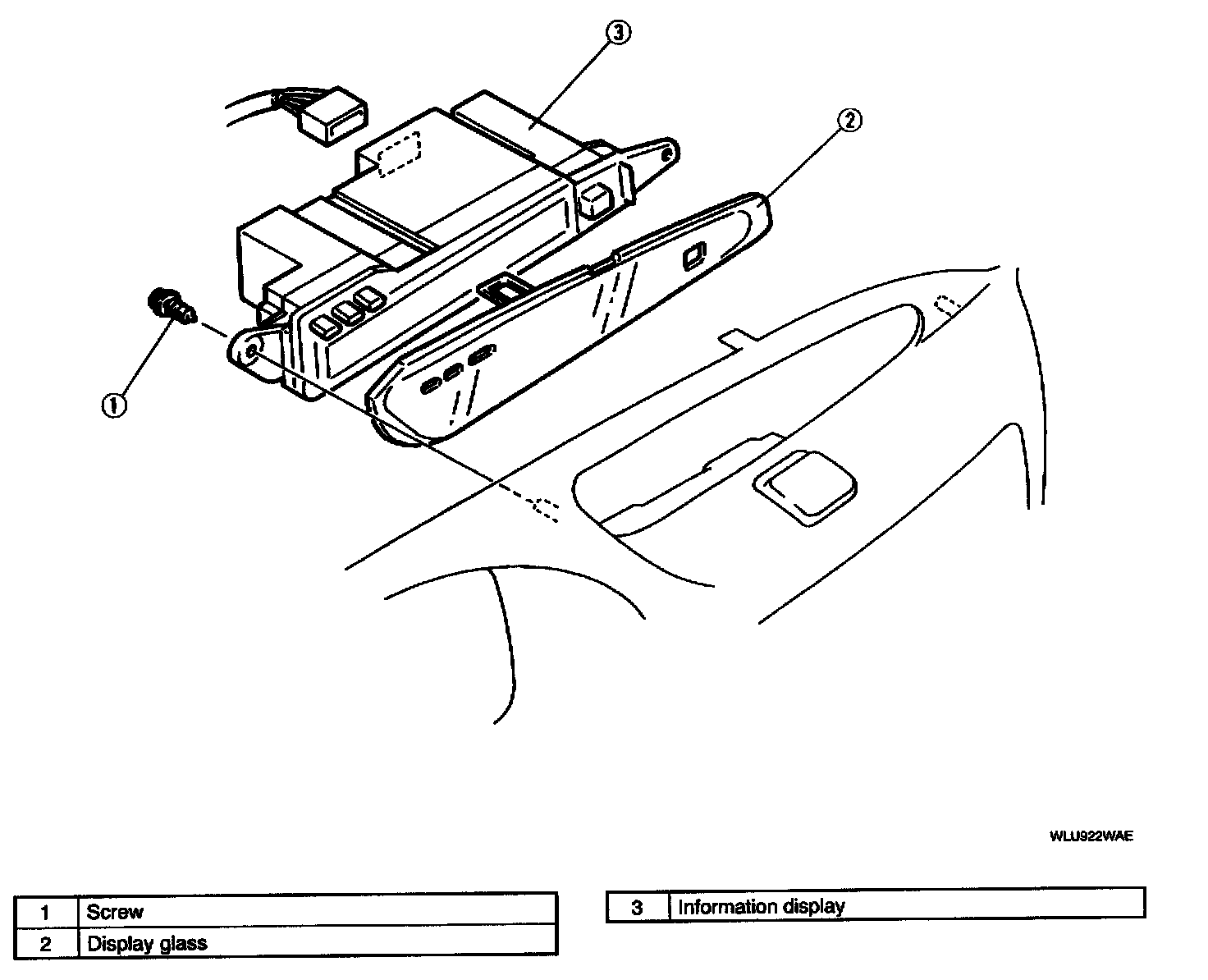 3

2

1

WLU922WAE

| 1 | Screw |
|---|---|
| 2 | Display glass |

| 3 | Information display |
|---|---|