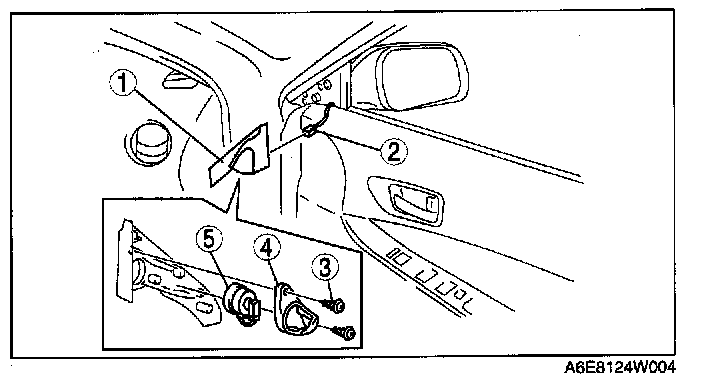 1
2
5
4
3
A6E8124W004