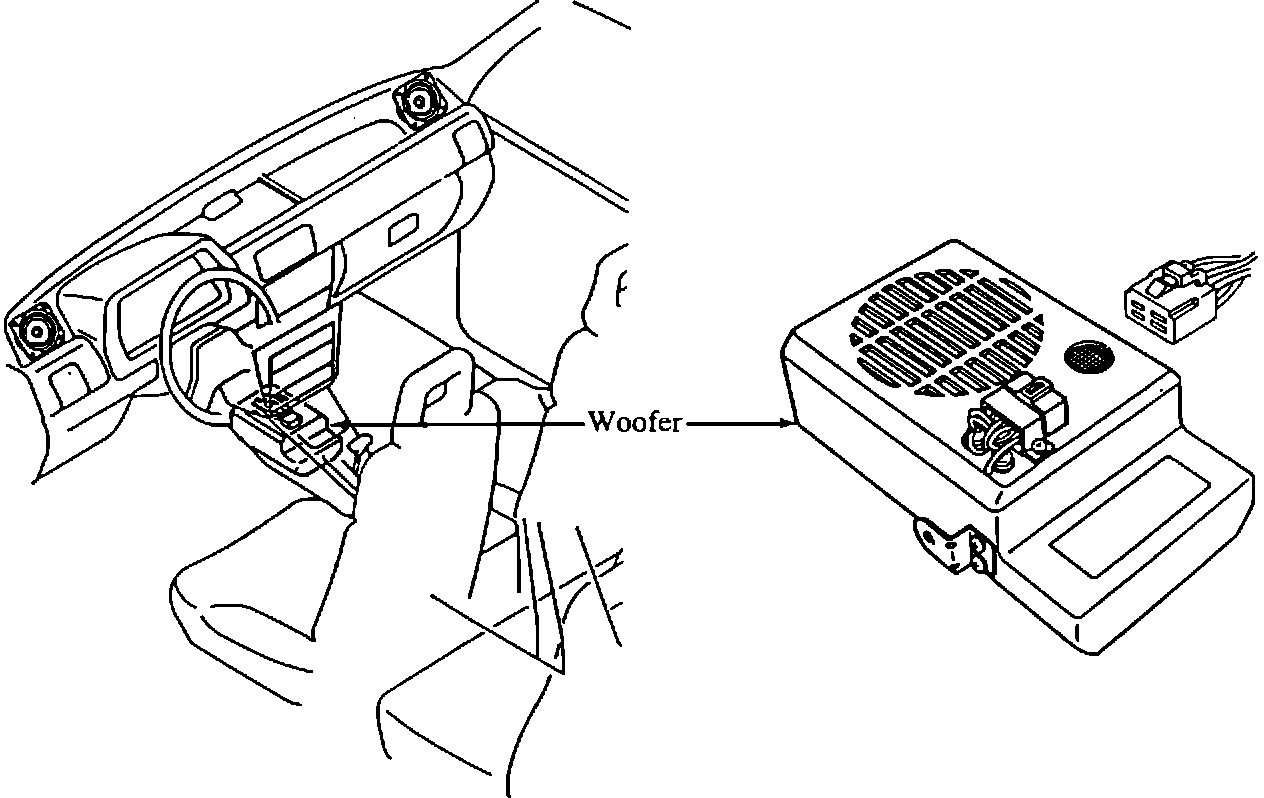 Woofer