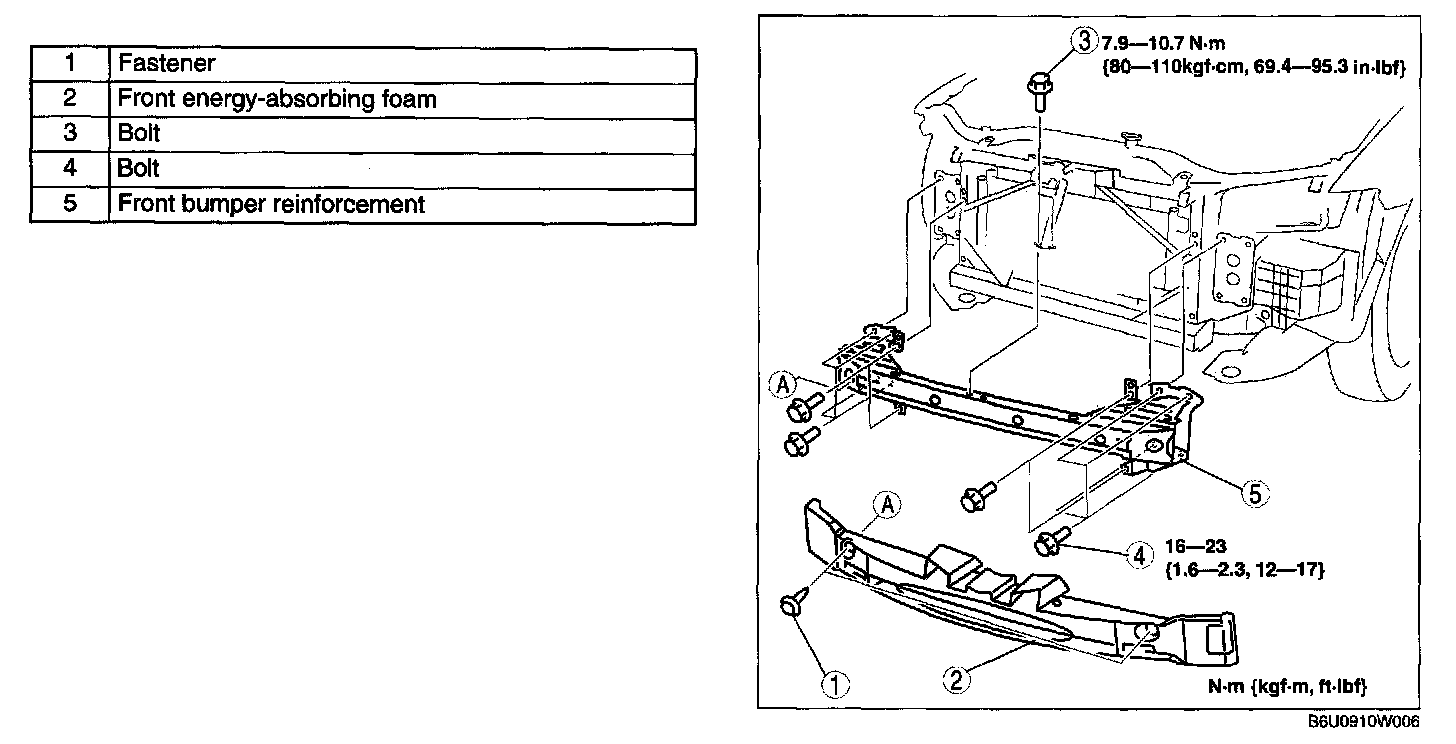 | 1 | Fastener |
|---|---|
| 2 | Front energy-absorbing foam |
| 3 | Bolt |
| 4 | Bolt |
| 5 | Front bumper reinforcement |

3 7.9—10.7 N·m {80—110kgf·cm, 69.4—95.3 in·lbf}

A

A

5

4 16—23 {1.6—2.3, 12—17}

1

2

N·m {kgf·m, ft·lbf}

B6U0910W006