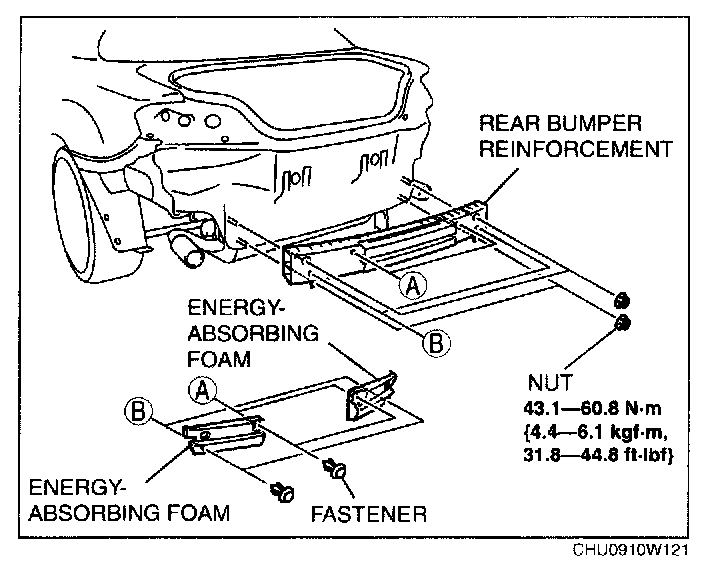 REAR BUMPER REINFORCEMENT

A

B

ENERGY-ABSORBING FOAM

A

B

NUT
43.1—60.8 N·m
{4.4—6.1 kgf·m,
31.8—44.8 ft·lbf}

ENERGY-ABSORBING FOAM

FASTENER

CHU0910W121