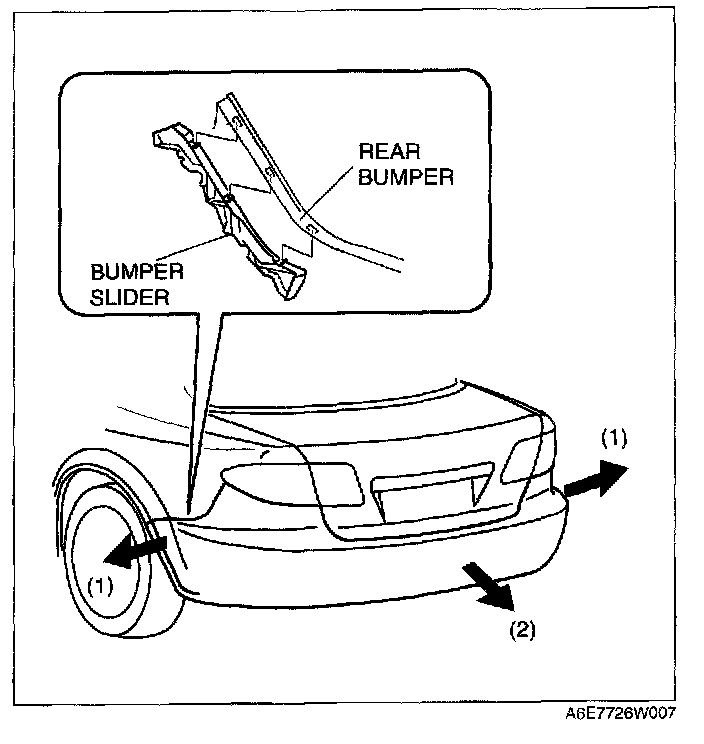 REAR BUMPER

BUMPER SLIDER

(1)

(1)

(2)

A6E7726W007