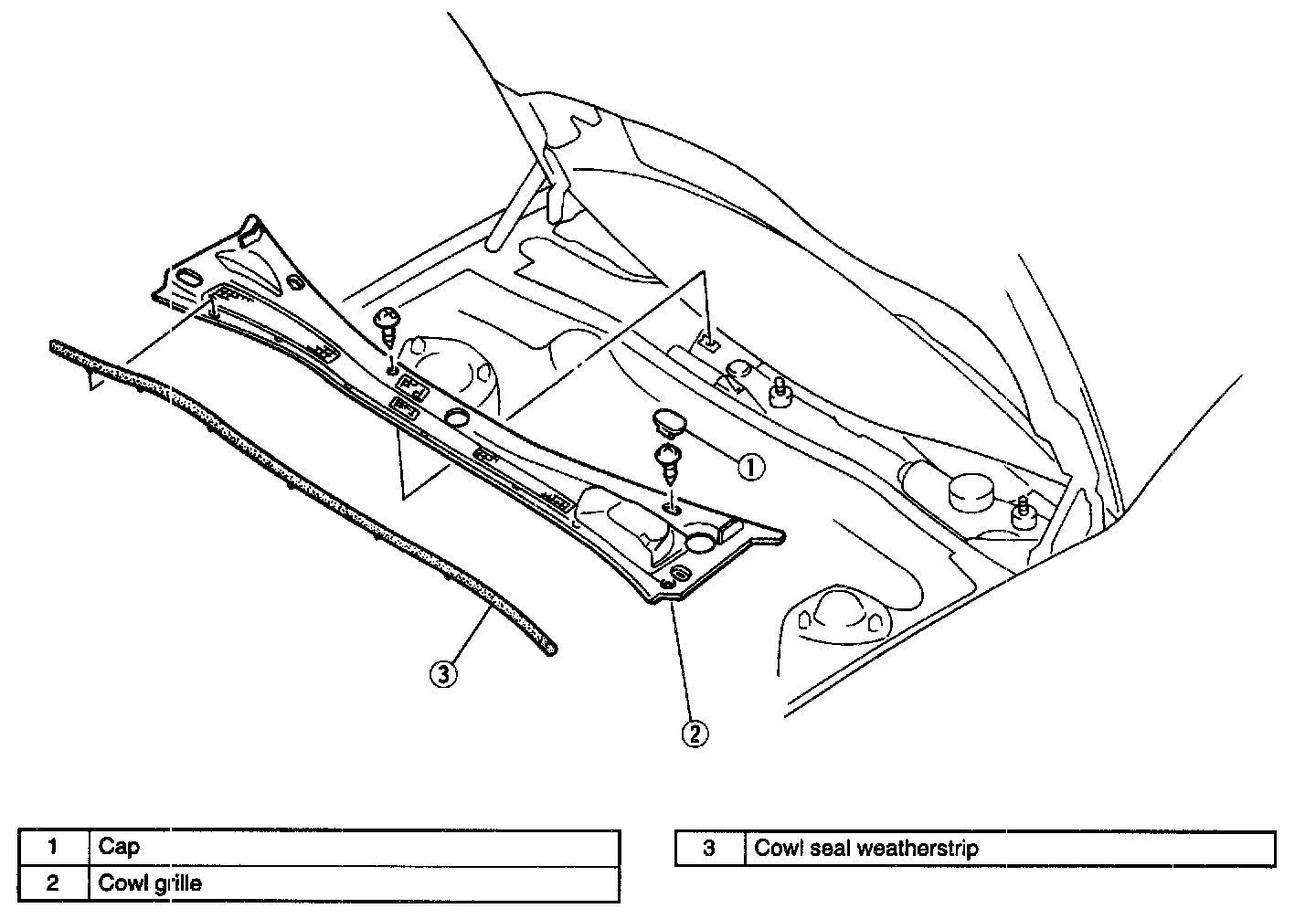 1

3

2

| 1 | Cap |
|---|---|
| 2 | Cowl grille |

| 3 | Cowl seal weatherstrip |
|---|---|