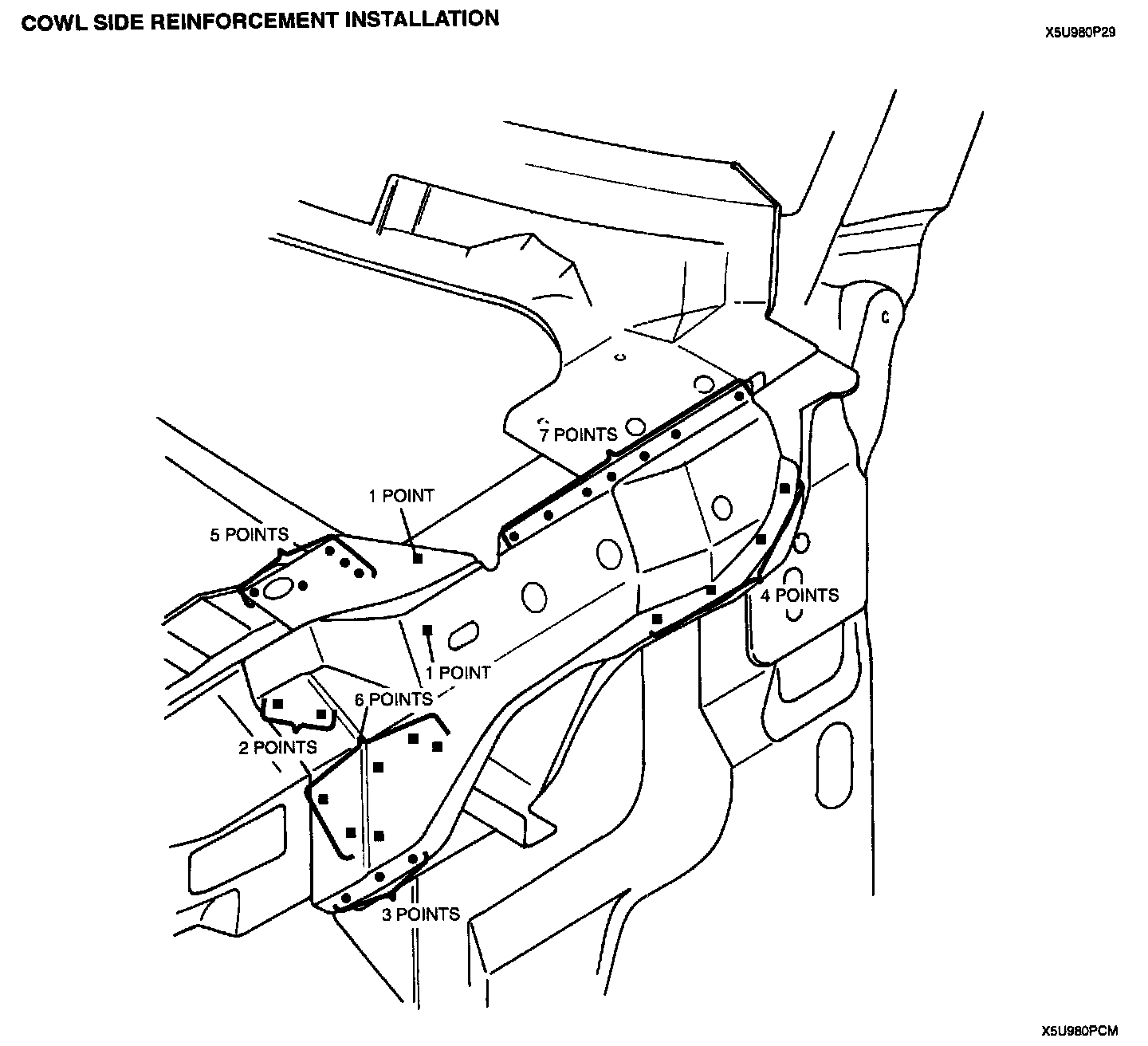 COWL SIDE REINFORCEMENT INSTALLATION

X5U980P29

7 POINTS

1 POINT

5 POINTS

4 POINTS

1 POINT

6 POINTS

2 POINTS

3 POINTS

X5U980PCM