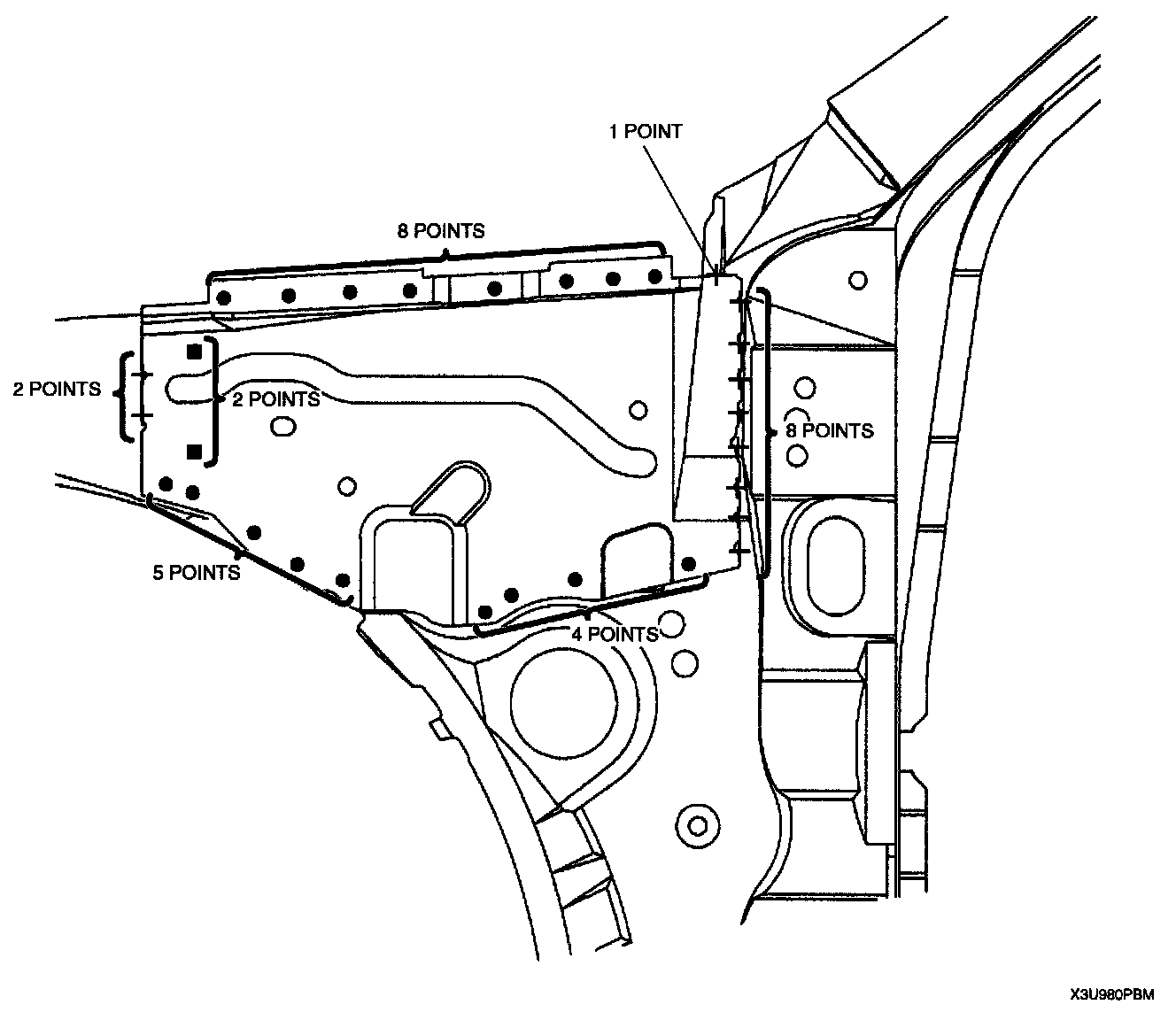 1 POINT

8 POINTS

2 POINTS

2 POINTS

8 POINTS

5 POINTS

4 POINTS

X3U980PBM