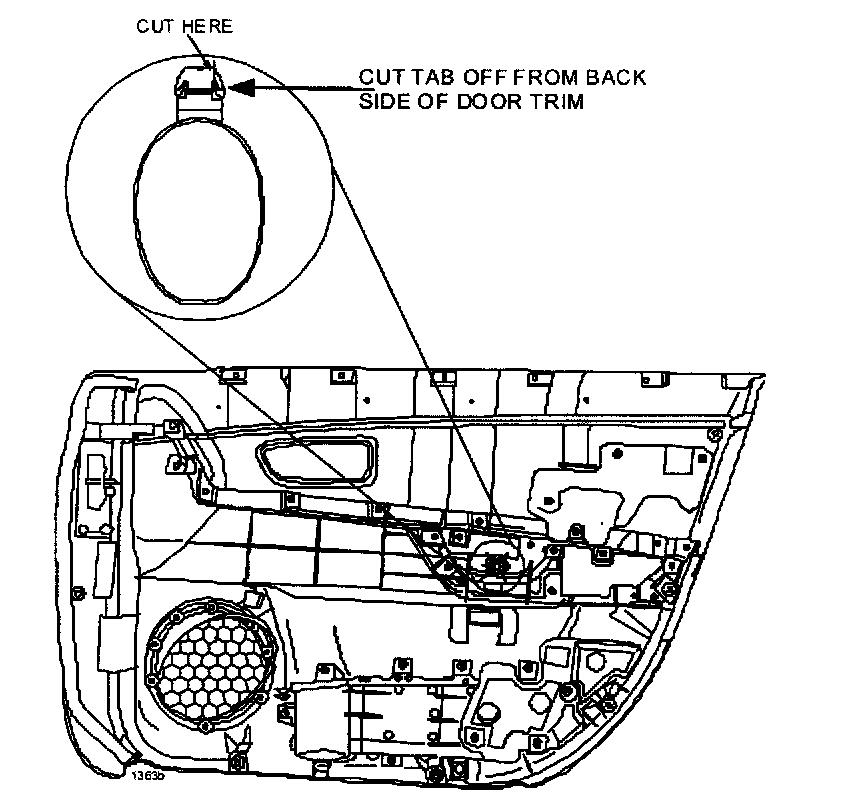 CUT HERE

CUT TAB OFF FROM BACK SIDE OF DOOR TRIM

1363b