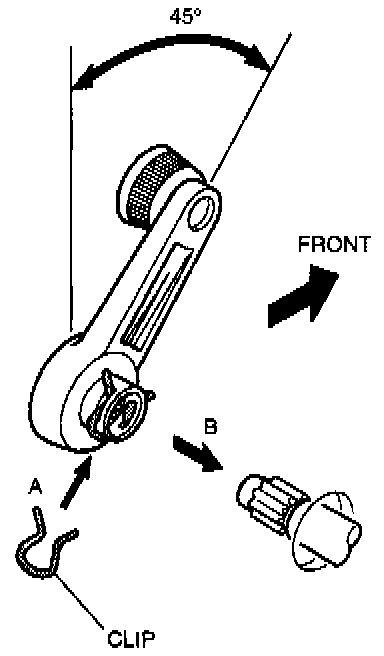 45°

FRONT

B

A

CLIP