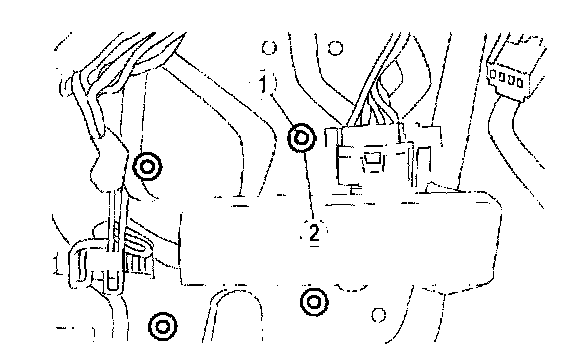 1
2