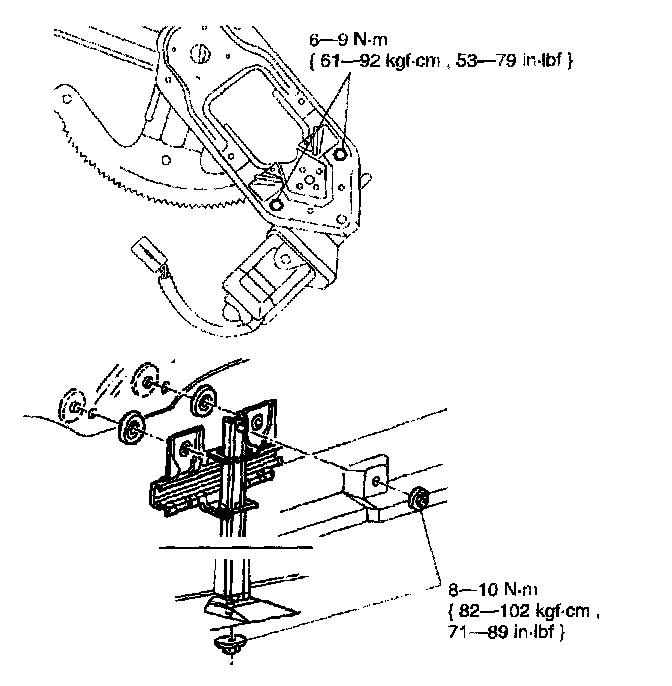 6—9 N·m
{ 61—92 kgf·cm , 53—79 in·lbf }

8—10 N·m
{ 82—102 kgf·cm ,
71—89 in·lbf }