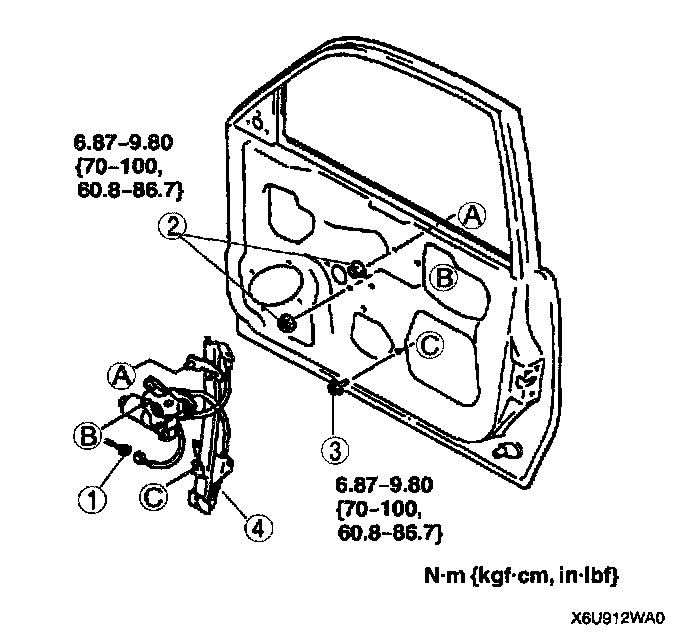 6.87–9.80
{70–100,
60.8–86.7}

2

A

B

C

A

B

1

C

4

3

6.87–9.80
{70–100,
60.8–86.7}

N·m {kgf·cm, in·lbf}

X6U912WA0