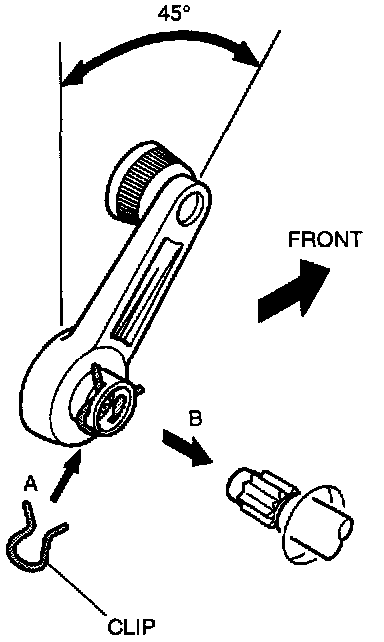 45°

FRONT

B

A

CLIP