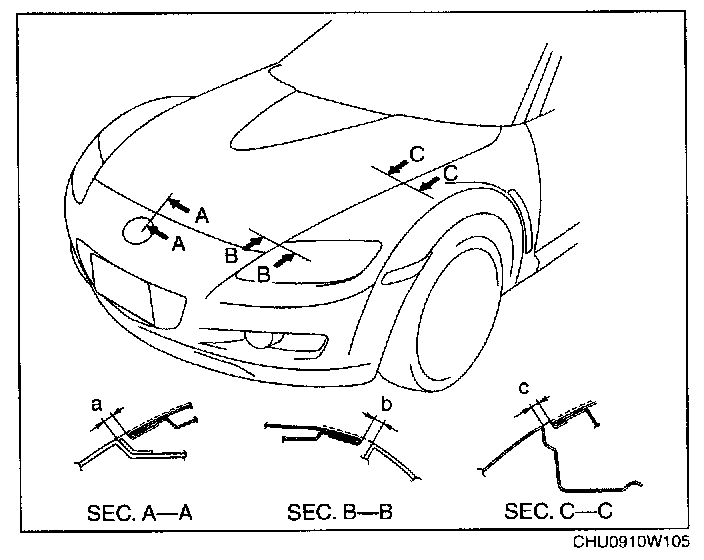 C
C
A
A
B
B

a
b
c

SEC. A—A
SEC. B—B
SEC. C—C

CHU0910W105