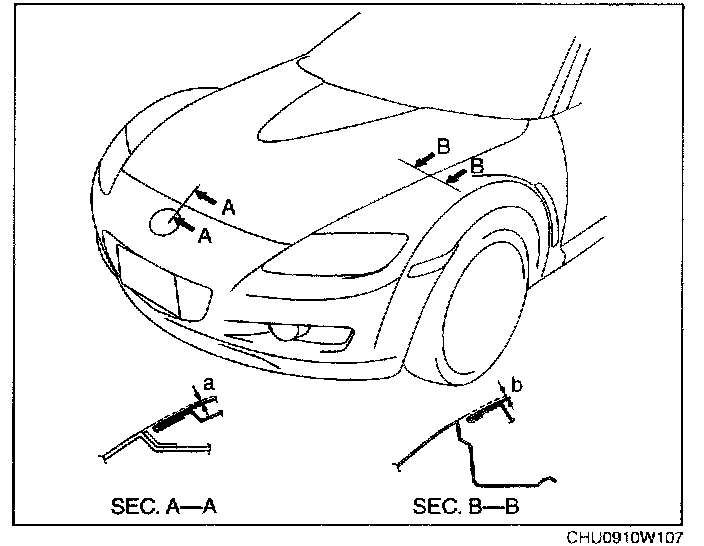 B
B
A
A
a
b
SEC. A—A
SEC. B—B
CHU0910W107