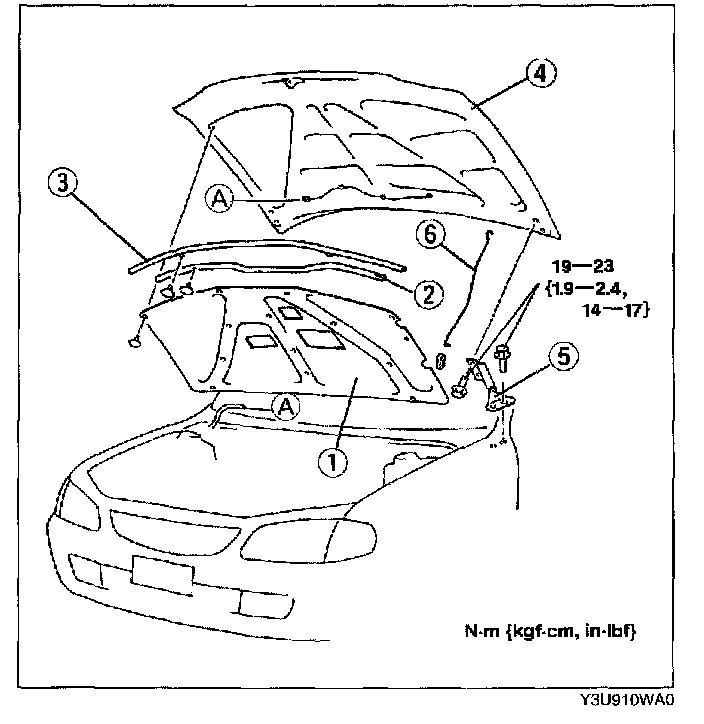 4

3

A

6

19—23
{1.9—2.4,
14—17}

2

5

A

1

N·m {kgf·cm, in·lbf}

Y3U910WA0