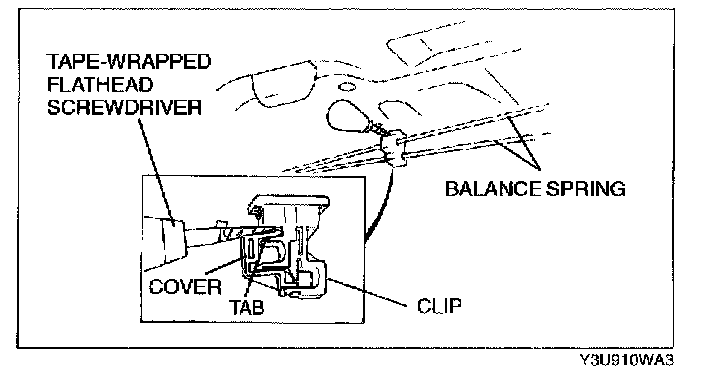 TAPE-WRAPPED FLATHEAD SCREWDRIVER

BALANCE SPRING

COVER

TAB

CLIP

Y3U910WA3