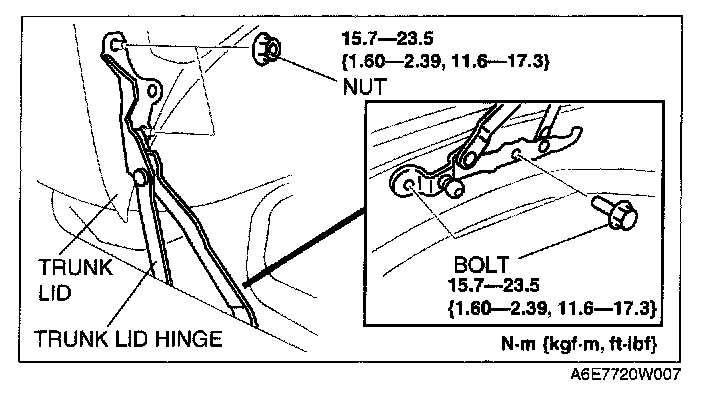 15.7—23.5
{1.60—2.39, 11.6—17.3}
NUT

TRUNK LID

TRUNK LID HINGE

BOLT
15.7—23.5
{1.60—2.39, 11.6—17.3}

N·m {kgf·m, ft·lbf}

A6E7720W007