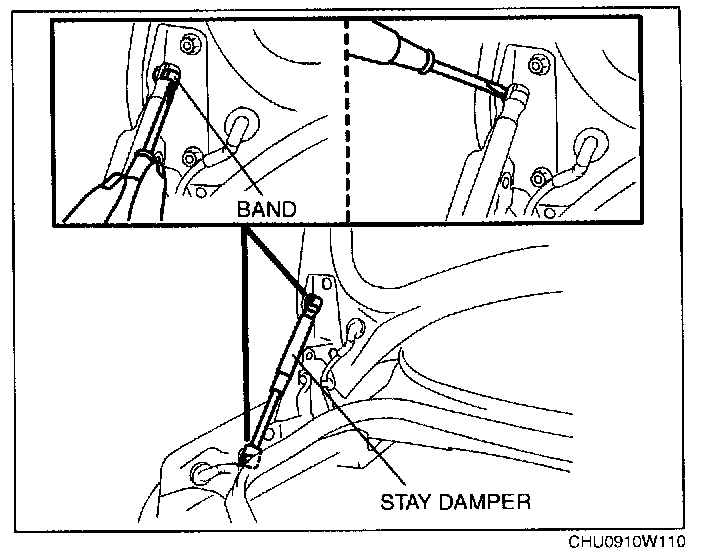 BAND

STAY DAMPER

CHU0910W110