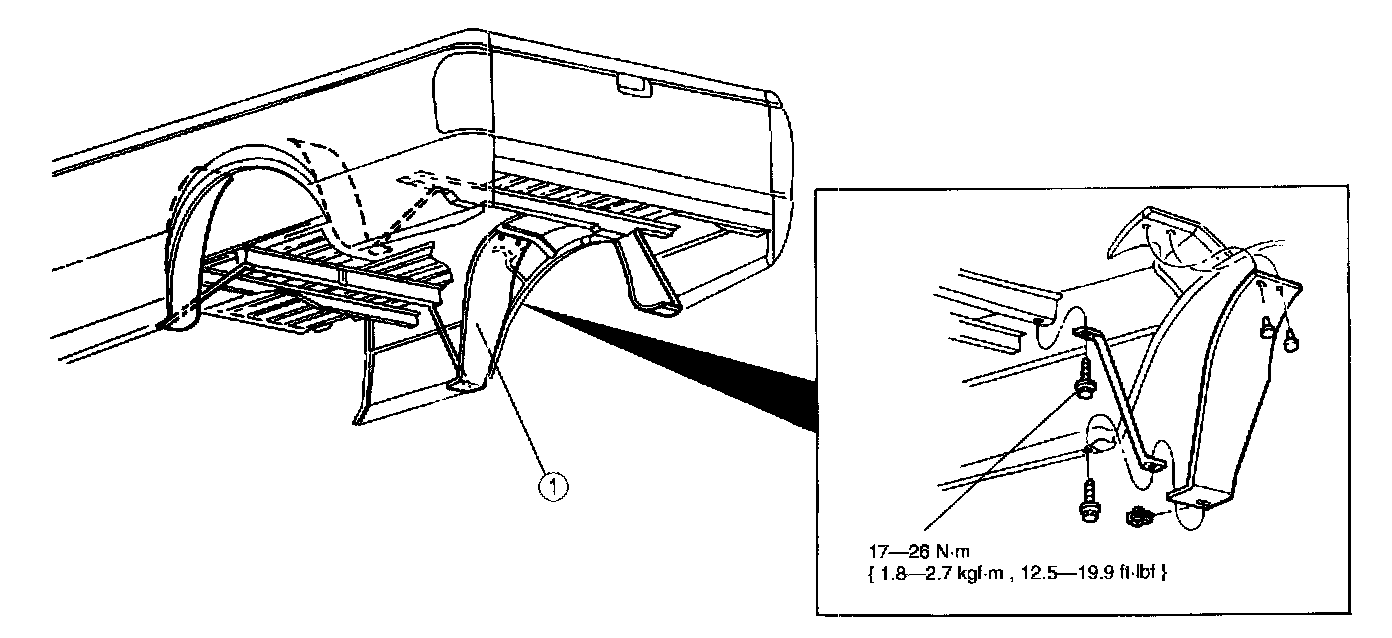 1

17—26 N·m
{ 1.8—2.7 kgf·m , 12.5—19.9 ft·lbf }