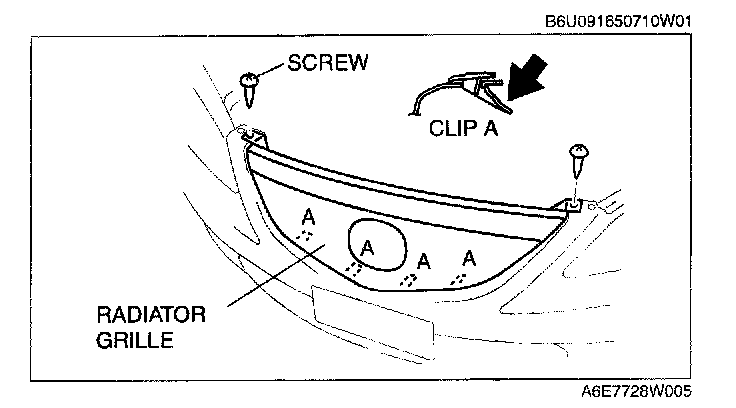 B6U091650710W01

SCREW

CLIP A

A

A

A

A

RADIATOR GRILLE

A6E7728W005